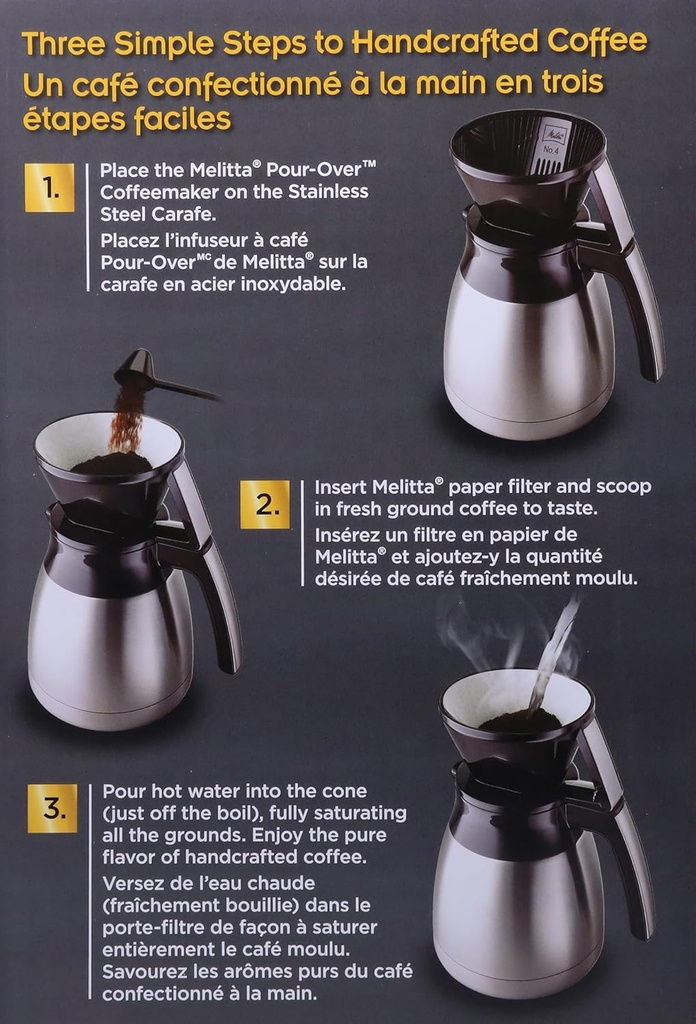 Three Simple Steps to Handcrafted Coffee
Un café confectionné à la main en trois étapes faciles

1.

Place the Melitta® Pour-Over™ Coffeemaker on the Stainless Steel Carafe.
Placez l'infuseur à café Pour-Over$^{MC}$ de Melitta® sur la carafe en acier inoxydable.

Melitta
No.4

2.

Insert Melitta® paper filter and scoop in fresh ground coffee to taste.
Insérez un filtre en papier de Melitta® et ajoutez-y la quantité désirée de café fraîchement moulu.

3.

Pour hot water into the cone (just off the boil), fully saturating all the grounds. Enjoy the pure flavor of handcrafted coffee.
Versez de l'eau chaude (fraîchement bouillie) dans le porte-filtre de façon à saturer entièrement le café moulu. Savourez les arômes purs du café confectionné à la main.