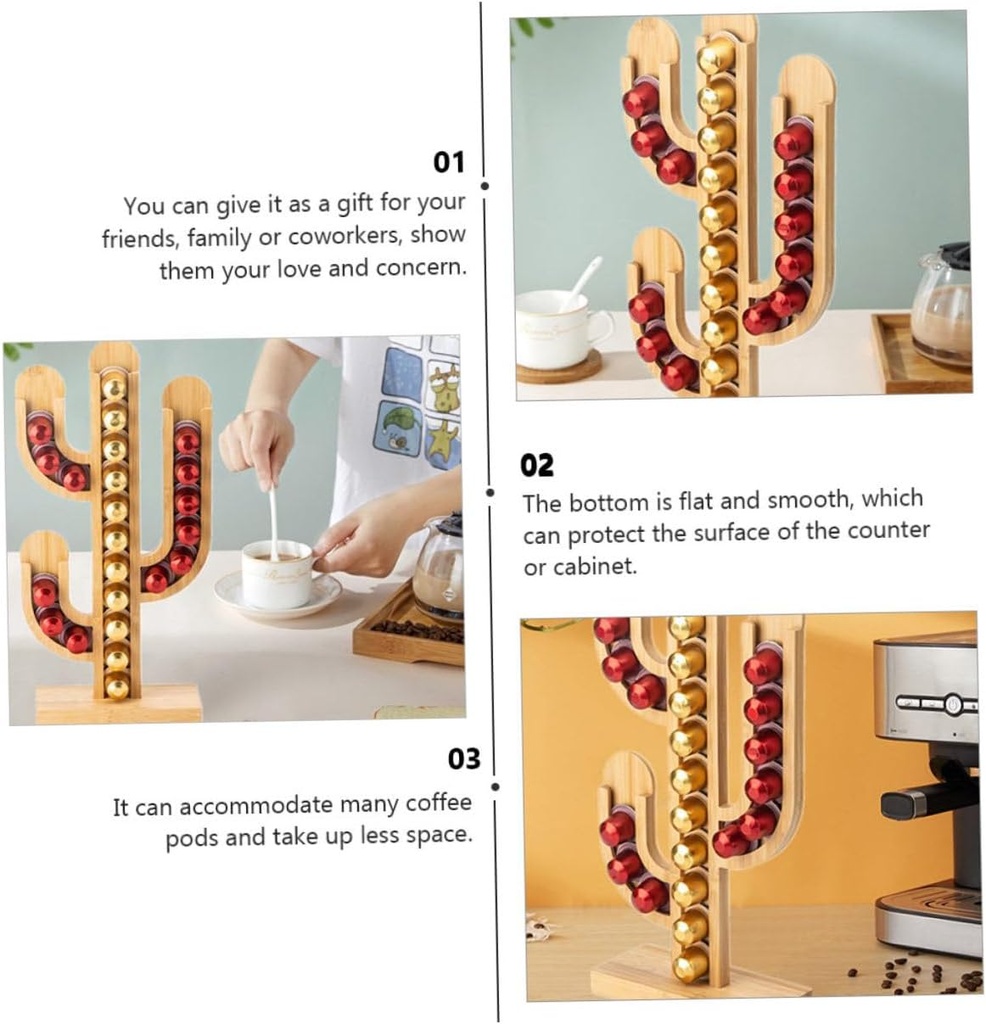 01

You can give it as a gift for your friends, family or coworkers, show them your love and concern.

02

The bottom is flat and smooth, which can protect the surface of the counter or cabinet.

03

It can accommodate many coffee pods and take up less space.