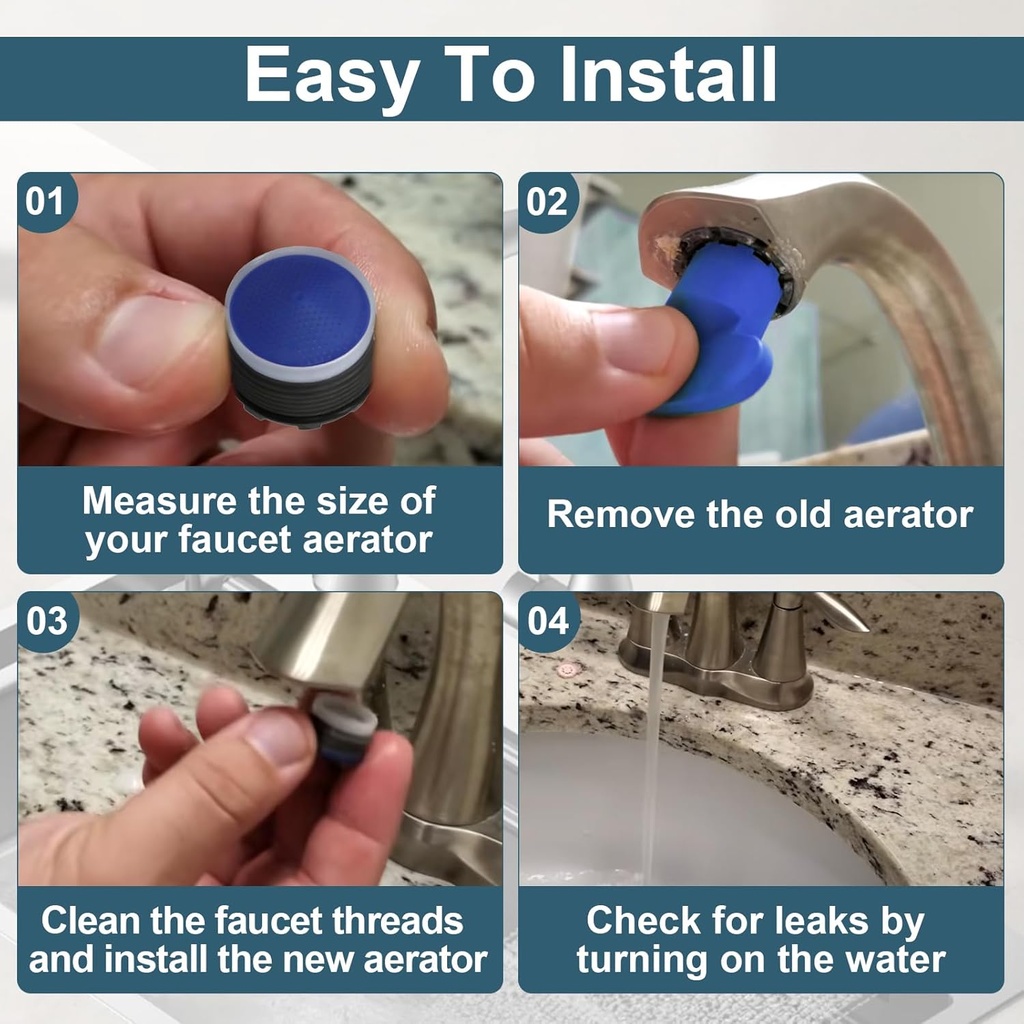 Easy To Install

01

Measure the size of your faucet aerator

02

Remove the old aerator

03

Clean the faucet threads and install the new aerator

04

Check for leaks by turning on the water