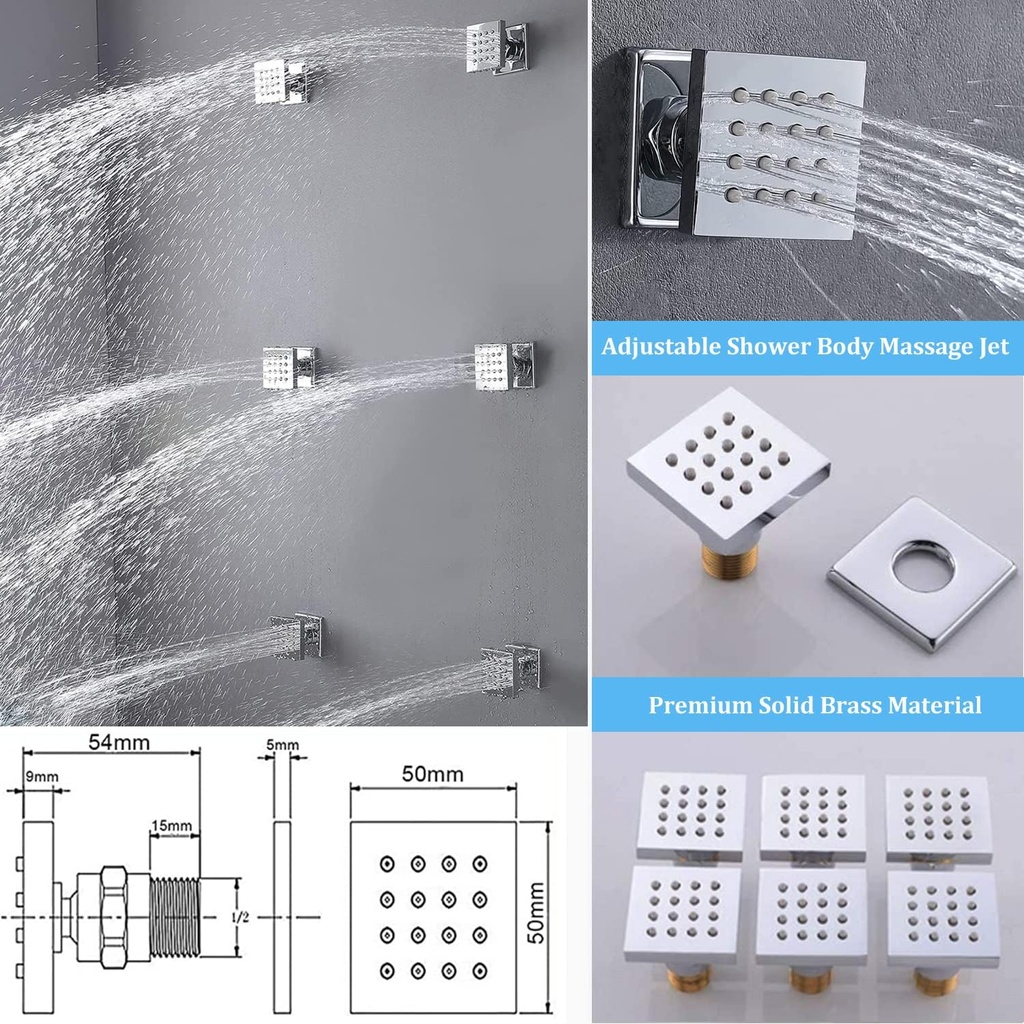 Adjustable Shower Body Massage Jet

Premium Solid Brass Material

54mm

9mm

15mm

1/2

5mm

50mm

50mm