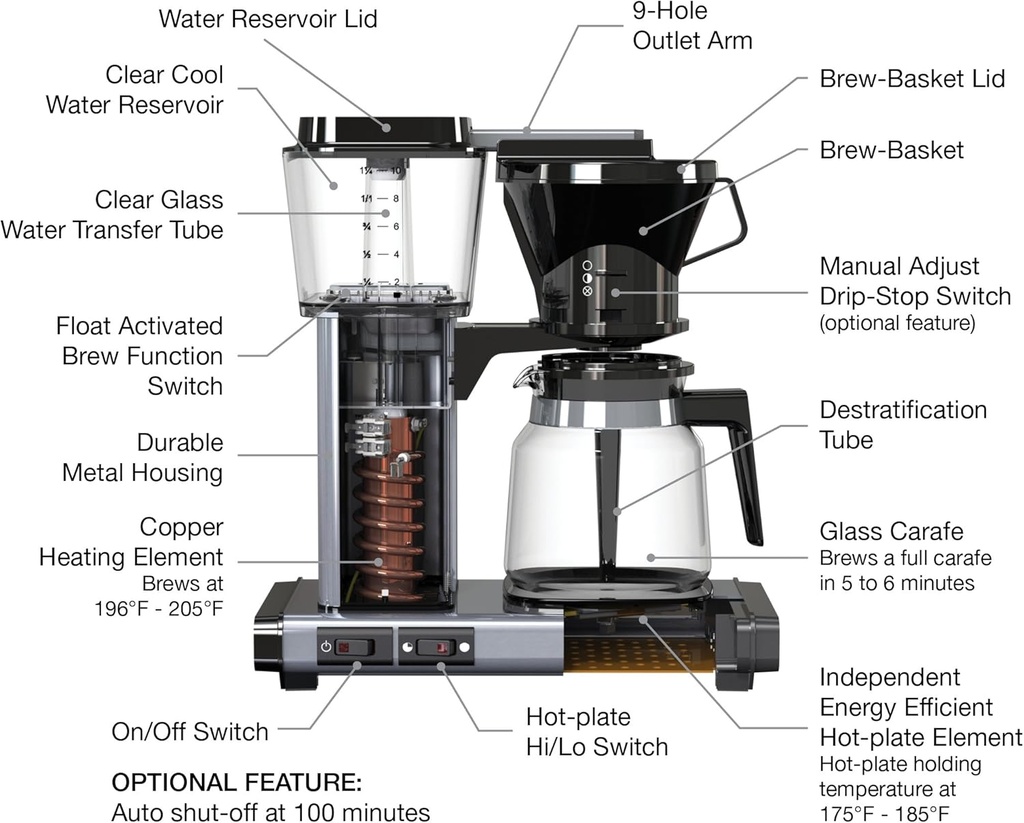 Water Reservoir Lid

Clear Cool Water Reservoir

Clear Glass Water Transfer Tube

Float Activated Brew Function Switch

Durable Metal Housing

Copper Heating Element
Brews at 196°F - 205°F

On/Off Switch

OPTIONAL FEATURE:
Auto shut-off at 100 minutes

9-Hole Outlet Arm

Brew-Basket Lid

Brew-Basket

Manual Adjust Drip-Stop Switch
(optional feature)

Destratification Tube

Glass Carafe
Brews a full carafe in 5 to 6 minutes

Hot-plate Hi/Lo Switch

Independent Energy Efficient Hot-plate Element
Hot-plate holding temperature at 175°F - 185°F

1¼ 10
1/1 8
¾ 6
½ 4
¼ 2