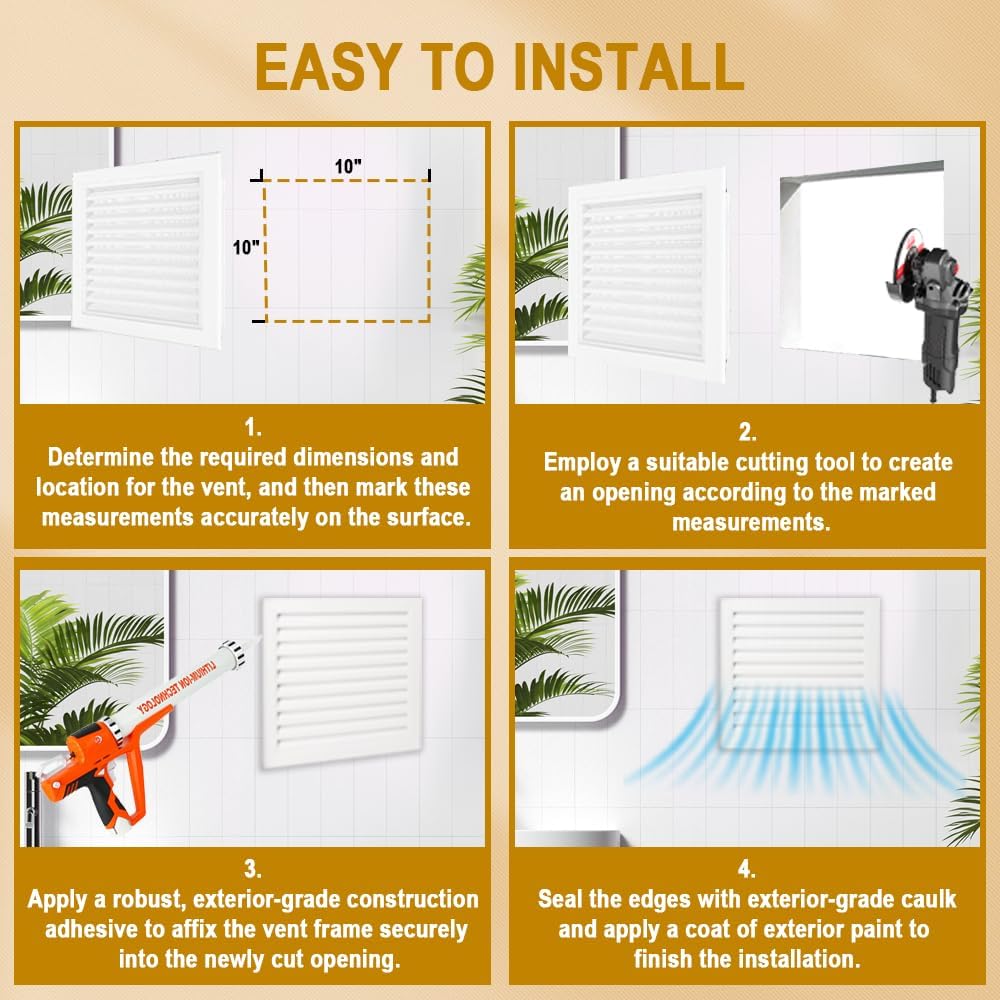 EASY TO INSTALL

10"

10"

1.
Determine the required dimensions and location for the vent, and then mark these measurements accurately on the surface.

2.
Employ a suitable cutting tool to create an opening according to the marked measurements.

LITHIUM-ION TECHNOLOGY

3.
Apply a robust, exterior-grade construction adhesive to affix the vent frame securely into the newly cut opening.

4.
Seal the edges with exterior-grade caulk and apply a coat of exterior paint to finish the installation.