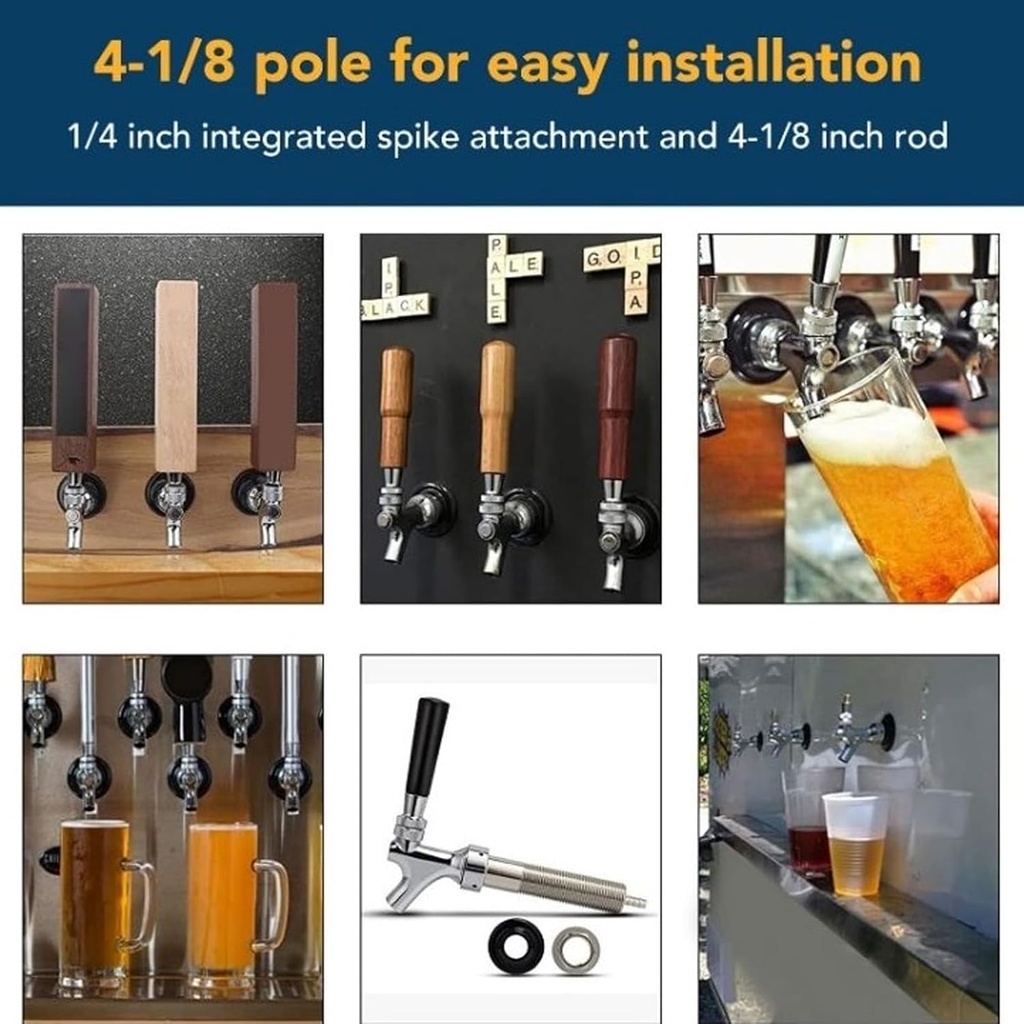 4-1/8 pole for easy installation

1/4 inch integrated spike attachment and 4-1/8 inch rod

IPA
BLACK
PALE
ALE
GOLD
IPA