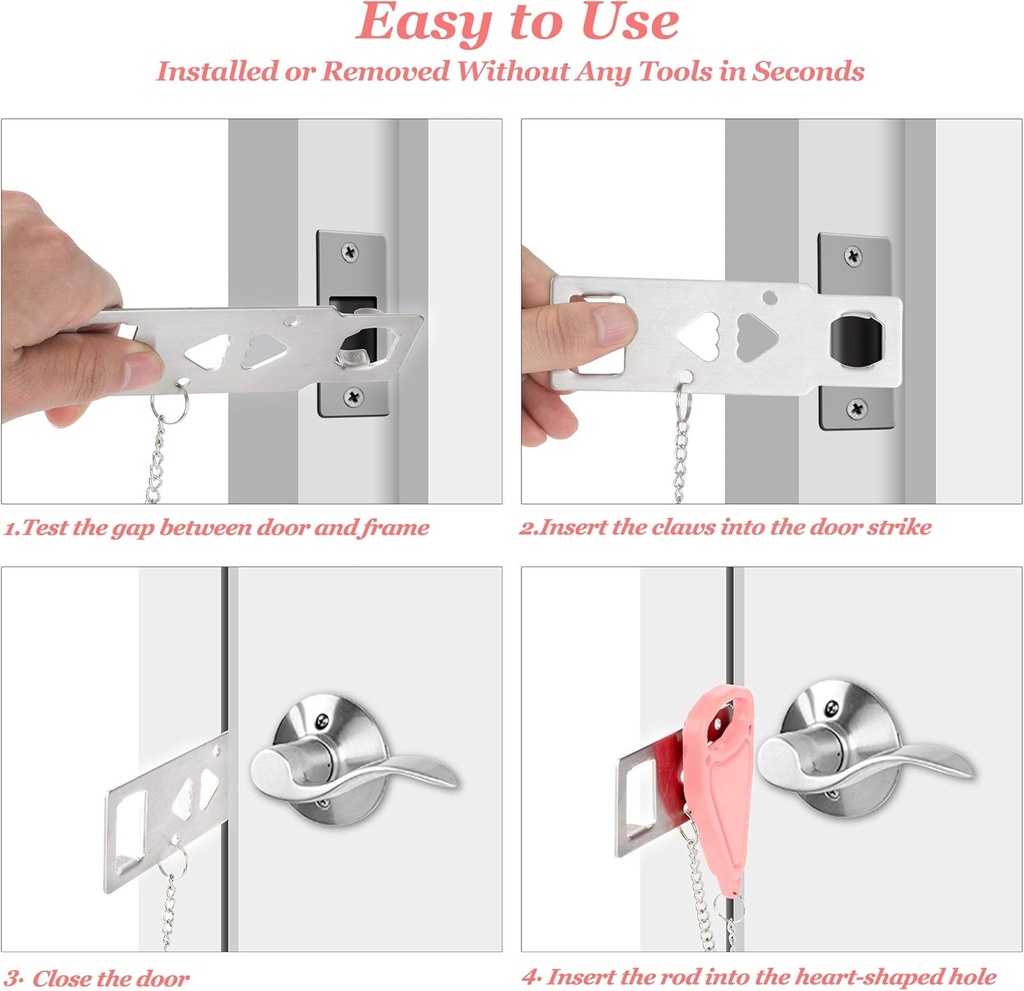 Easy to Use

Installed or Removed Without Any Tools in Seconds

1.Test the gap between door and frame

2.Insert the claws into the door strike

3· Close the door

4· Insert the rod into the heart-shaped hole