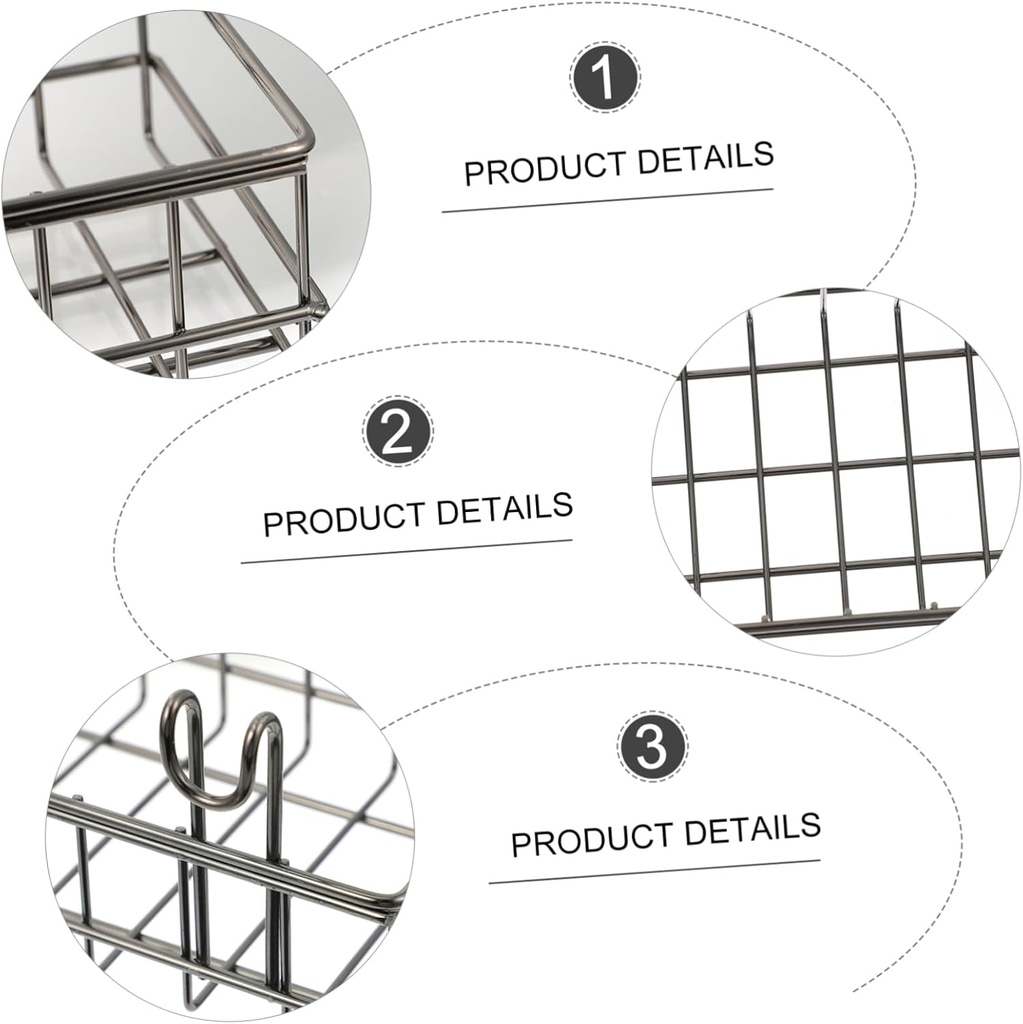 1

PRODUCT DETAILS

2

PRODUCT DETAILS

3

PRODUCT DETAILS