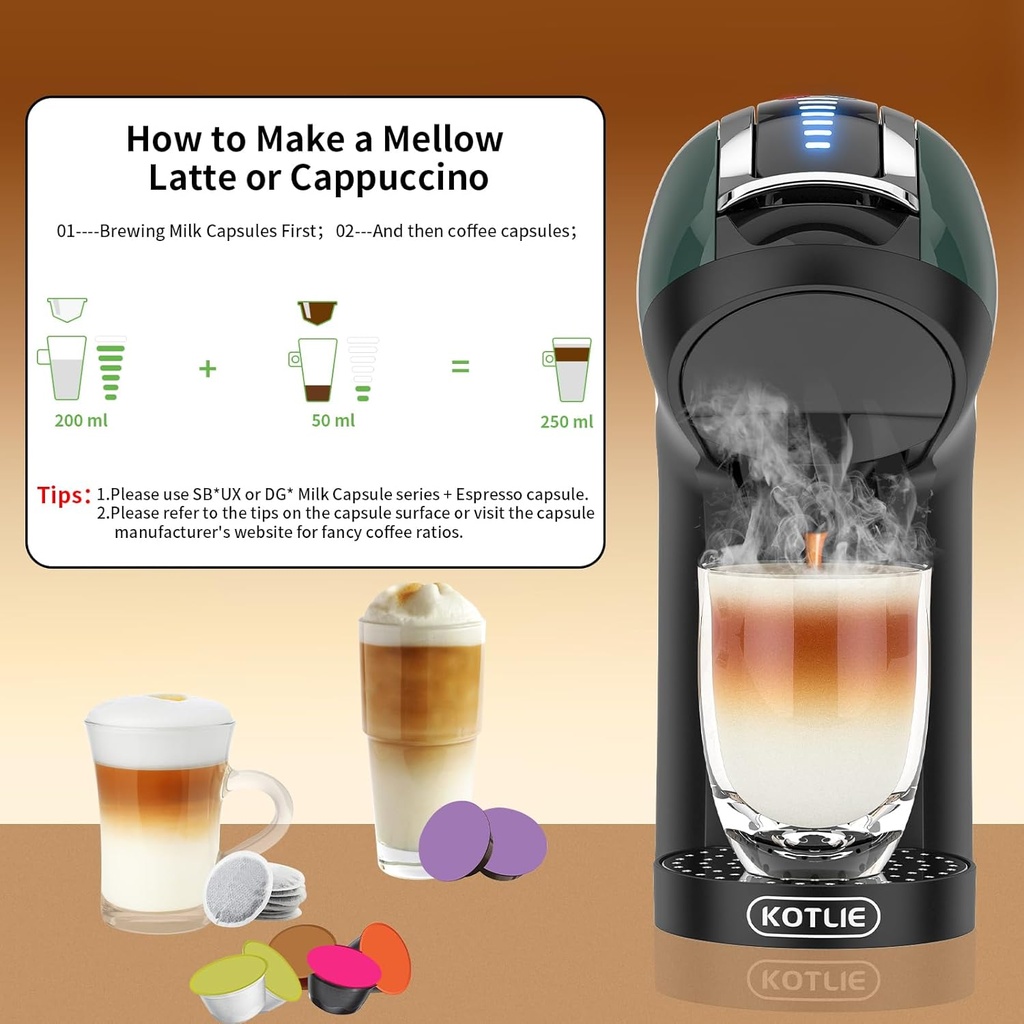 How to Make a Mellow Latte or Cappuccino

01----Brewing Milk Capsules First； 02---And then coffee capsules；

200 ml + 50 ml = 250 ml

Tips: 1.Please use SB*UX or DG* Milk Capsule series + Espresso capsule.
2.Please refer to the tips on the capsule surface or visit the capsule manufacturer's website for fancy coffee ratios.

KOTLIE

KOTLIE