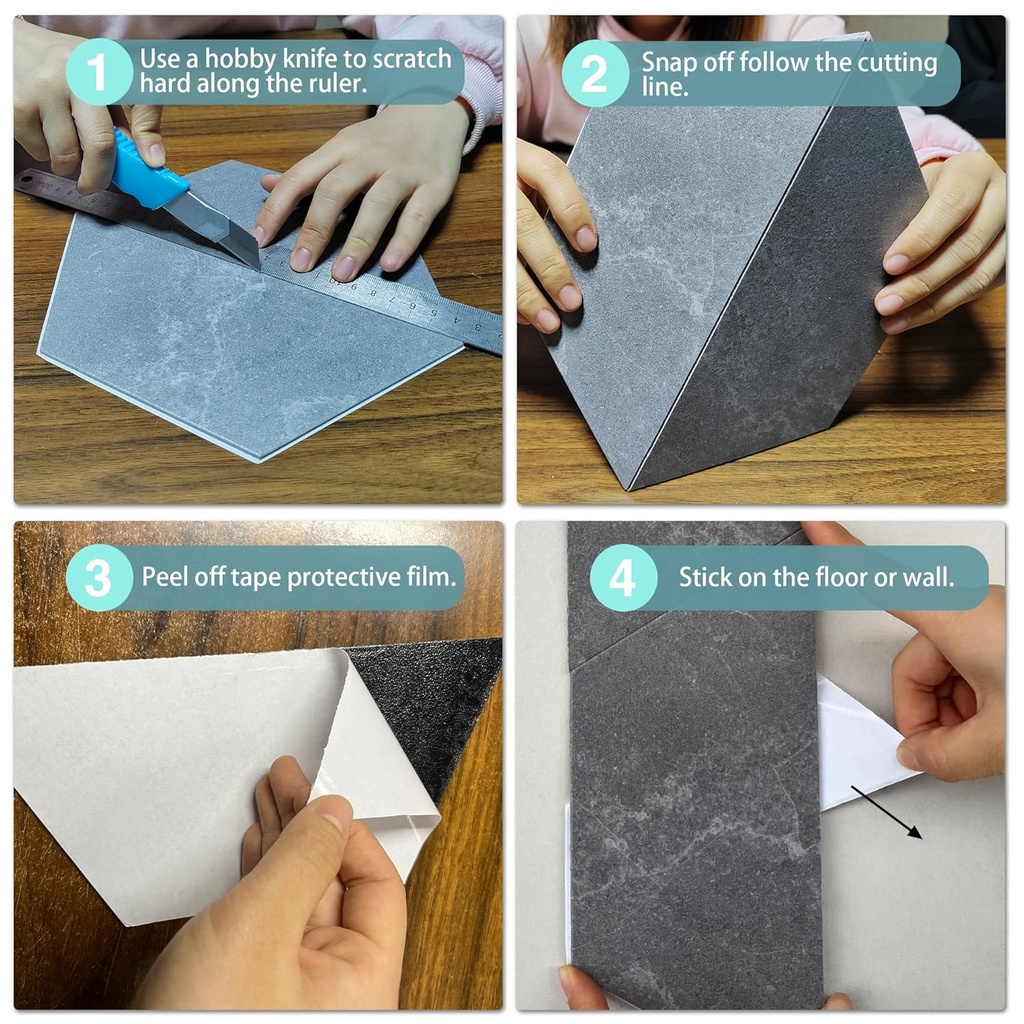 1 Use a hobby knife to scratch hard along the ruler.

2 Snap off follow the cutting line.

3 Peel off tape protective film.

4 Stick on the floor or wall.