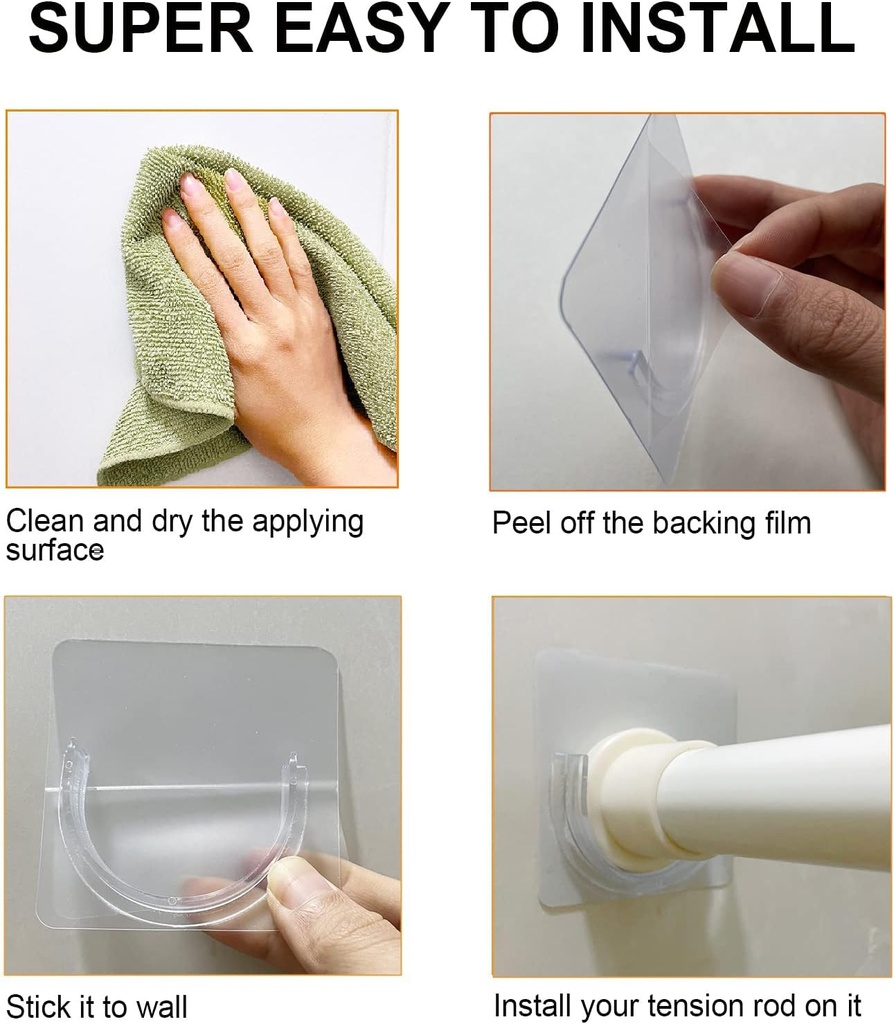 SUPER EASY TO INSTALL

Clean and dry the applying surface

Peel off the backing film

Stick it to wall

Install your tension rod on it