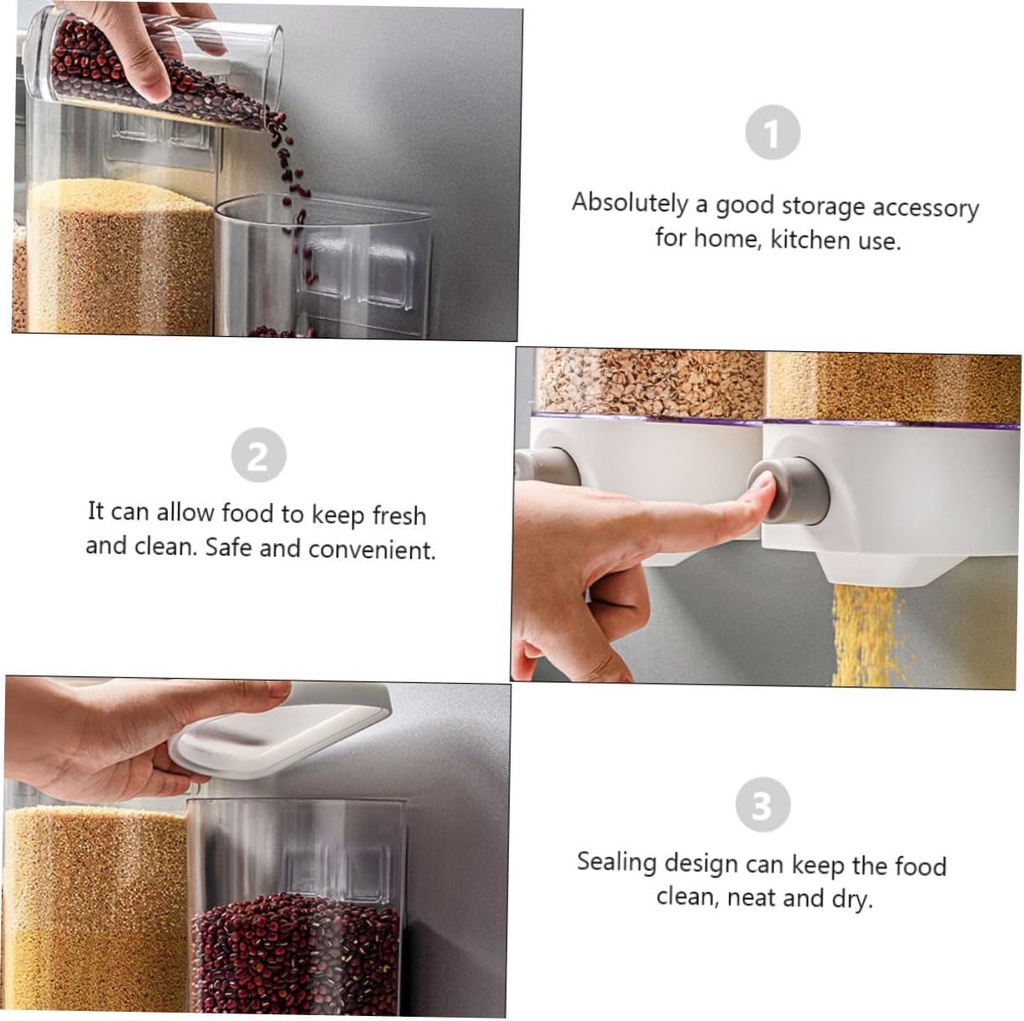 1

Absolutely a good storage accessory for home, kitchen use.

2

It can allow food to keep fresh and clean. Safe and convenient.

3

Sealing design can keep the food clean, neat and dry.