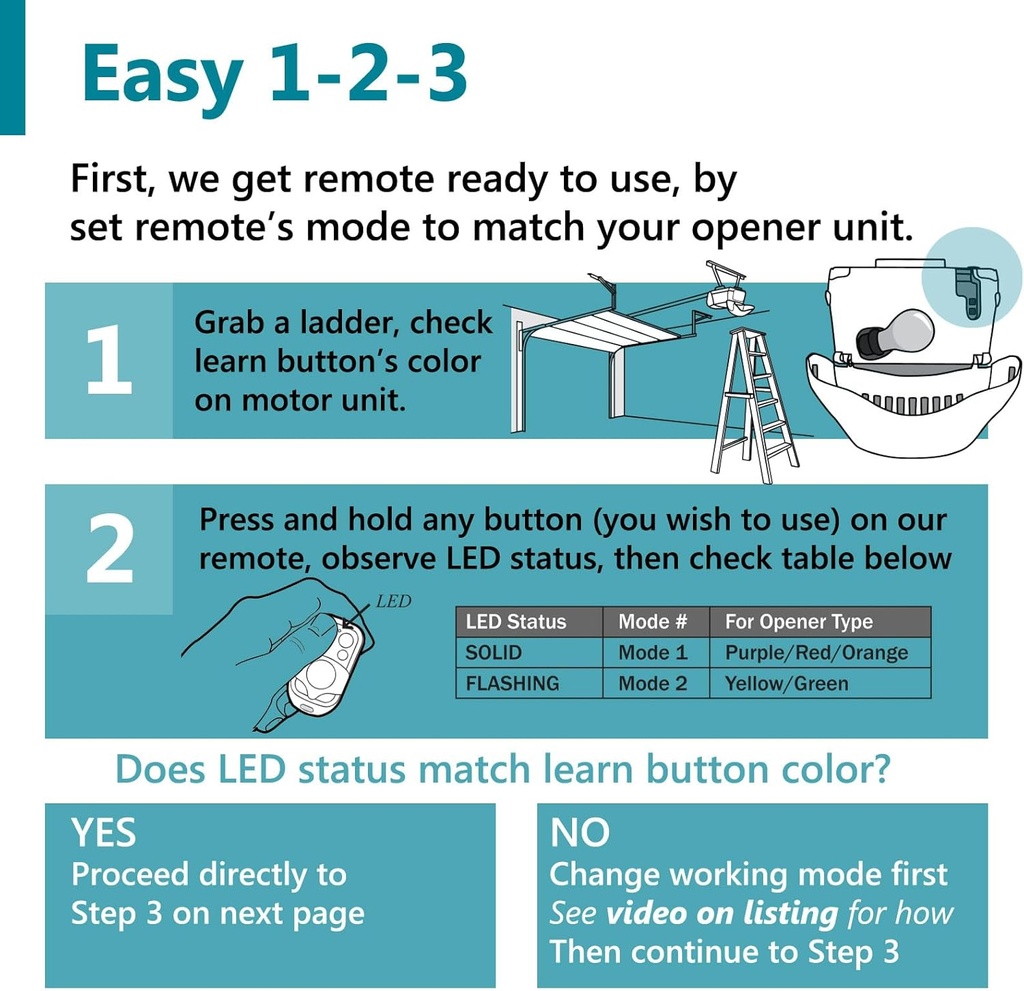 Easy 1-2-3

First, we get remote ready to use, by set remote's mode to match your opener unit.

1

Grab a ladder, check learn button's color on motor unit.

2

Press and hold any button (you wish to use) on our remote, observe LED status, then check table below

LED

| LED Status | Mode # | For Opener Type |
|---|---|---|
| SOLID | Mode 1 | Purple/Red/Orange |
| FLASHING | Mode 2 | Yellow/Green |

Does LED status match learn button color?

YES
Proceed directly to Step 3 on next page

NO
Change working mode first
See video on listing for how
Then continue to Step 3