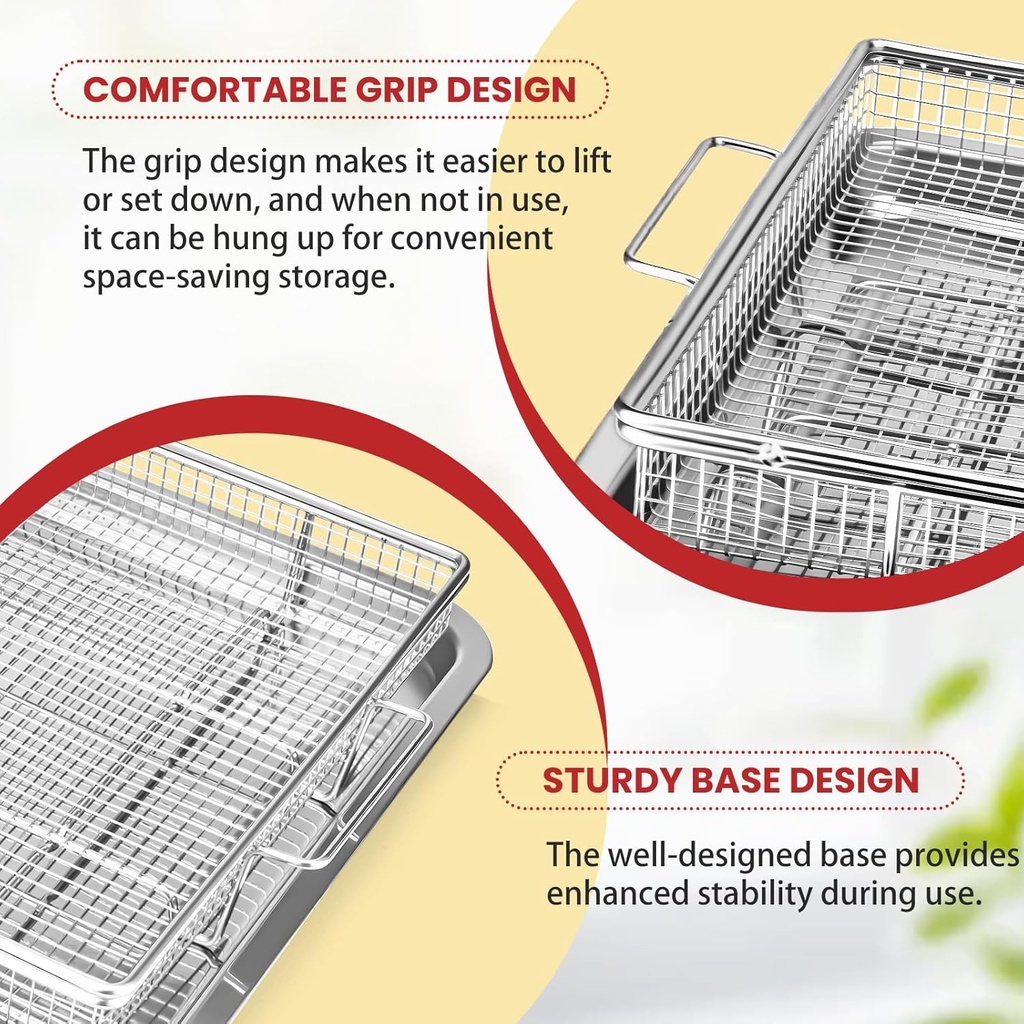 COMFORTABLE GRIP DESIGN

The grip design makes it easier to lift or set down, and when not in use, it can be hung up for convenient space-saving storage.

STURDY BASE DESIGN

The well-designed base provides enhanced stability during use.