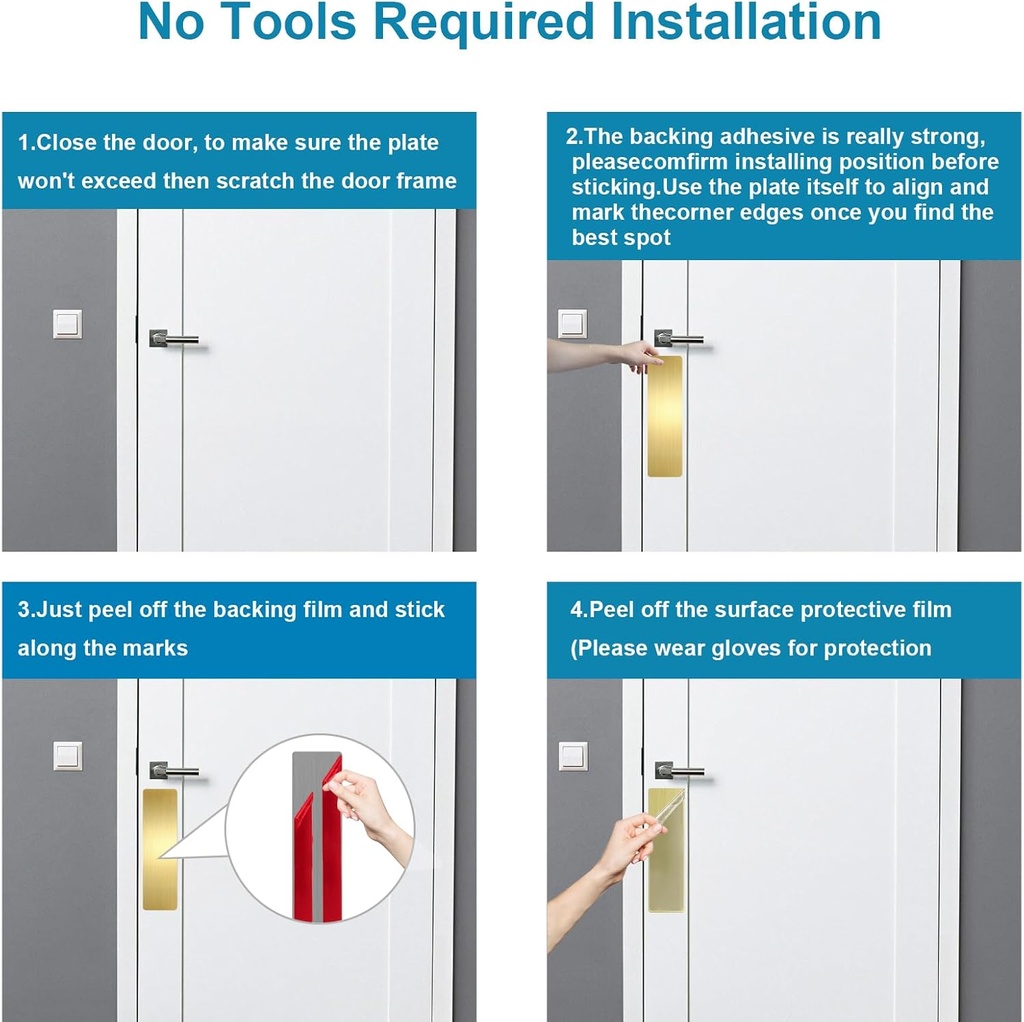 No Tools Required Installation

1.Close the door, to make sure the plate won't exceed then scratch the door frame

2.The backing adhesive is really strong, pleasecomfirm installing position before sticking.Use the plate itself to align and mark thecorner edges once you find the best spot

3.Just peel off the backing film and stick along the marks

4.Peel off the surface protective film (Please wear gloves for protection