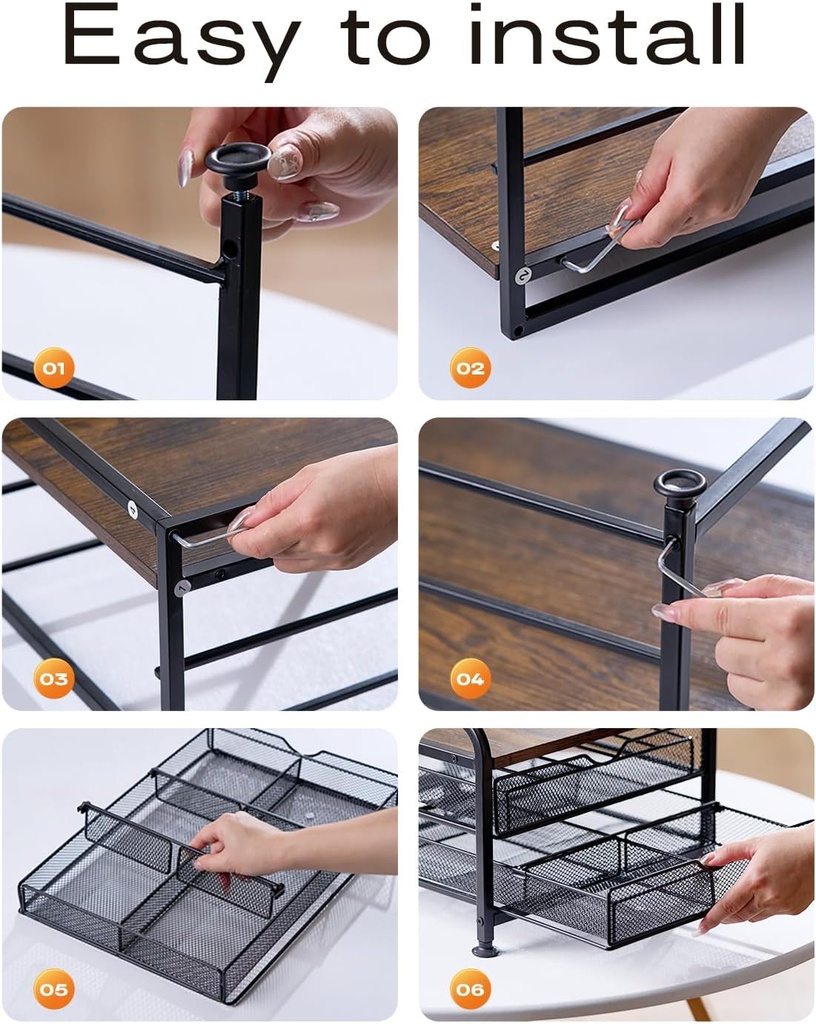 Easy to install

01

02

03

04

05

06