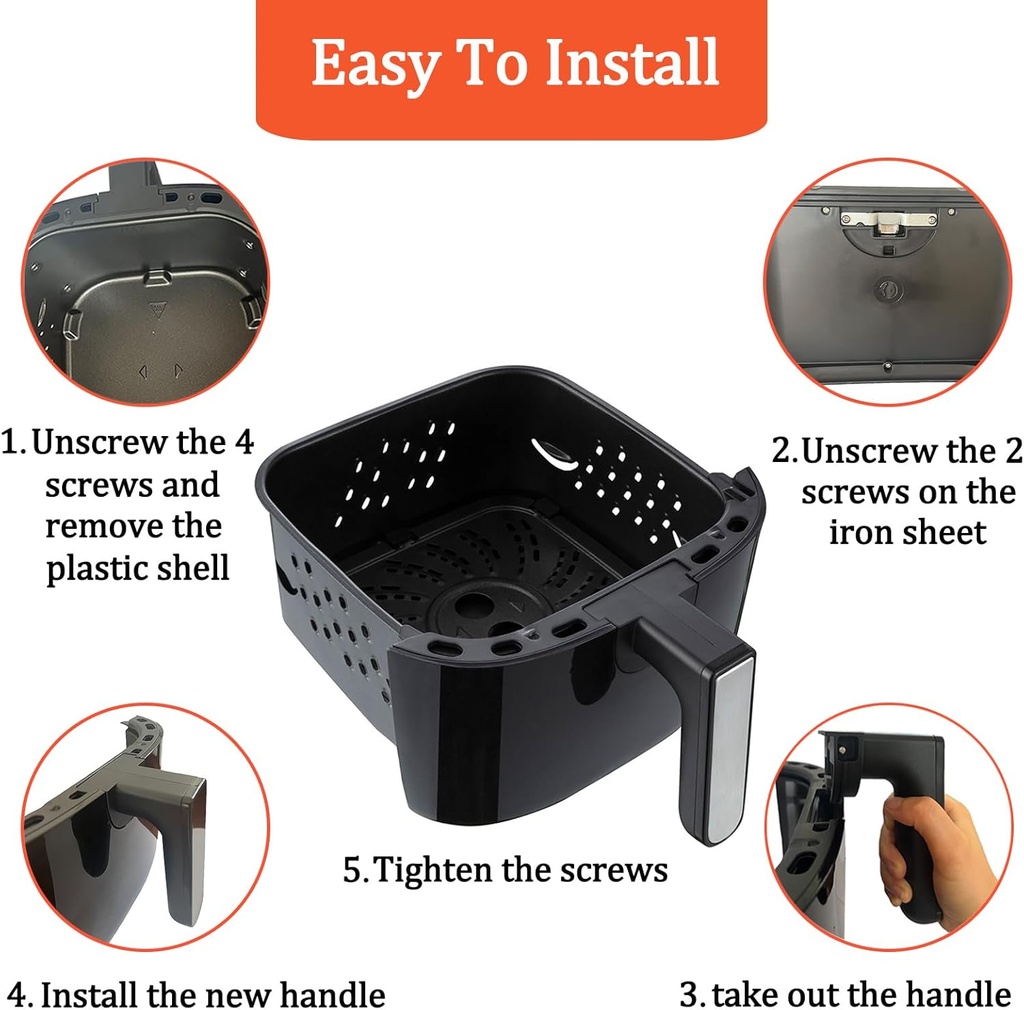 Easy To Install

1. Unscrew the 4 screws and remove the plastic shell

2. Unscrew the 2 screws on the iron sheet

5. Tighten the screws

4. Install the new handle

3. take out the handle