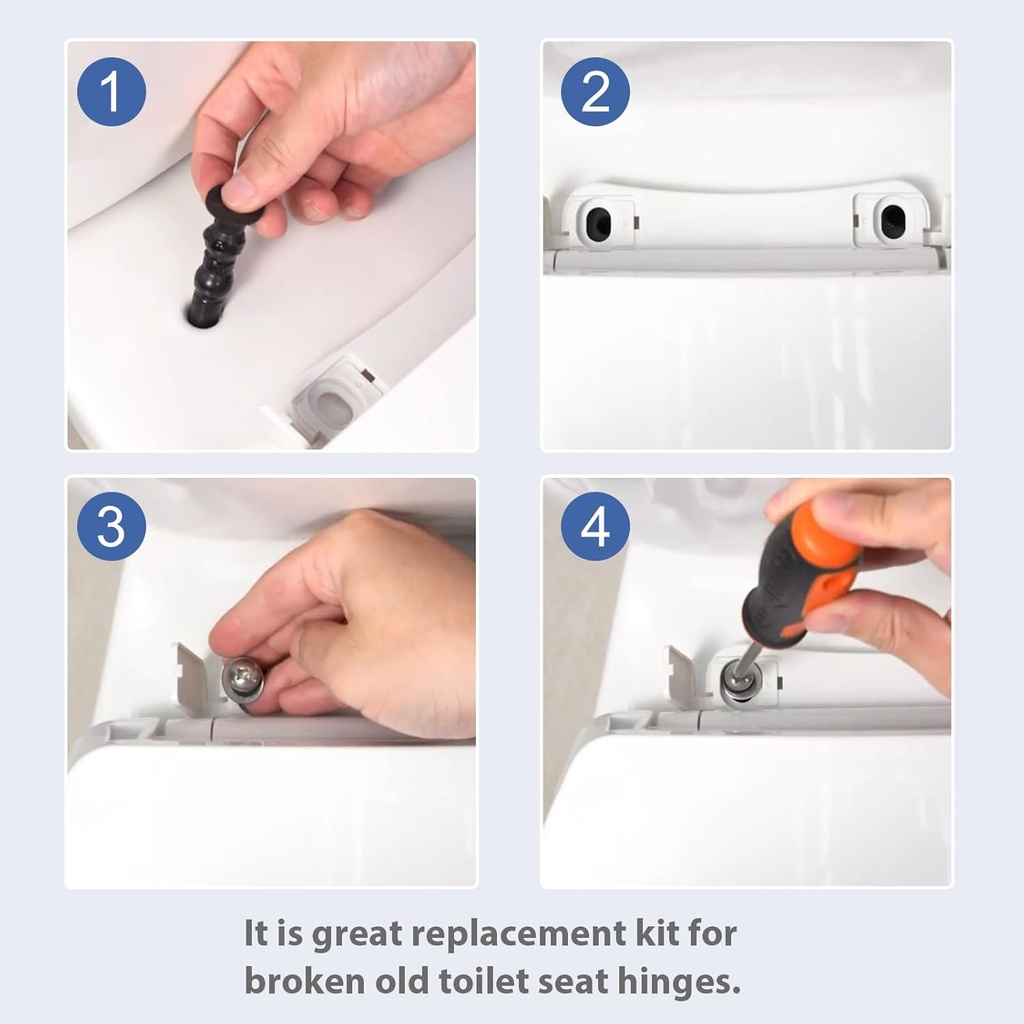 1

2

3

4

It is great replacement kit for broken old toilet seat hinges.