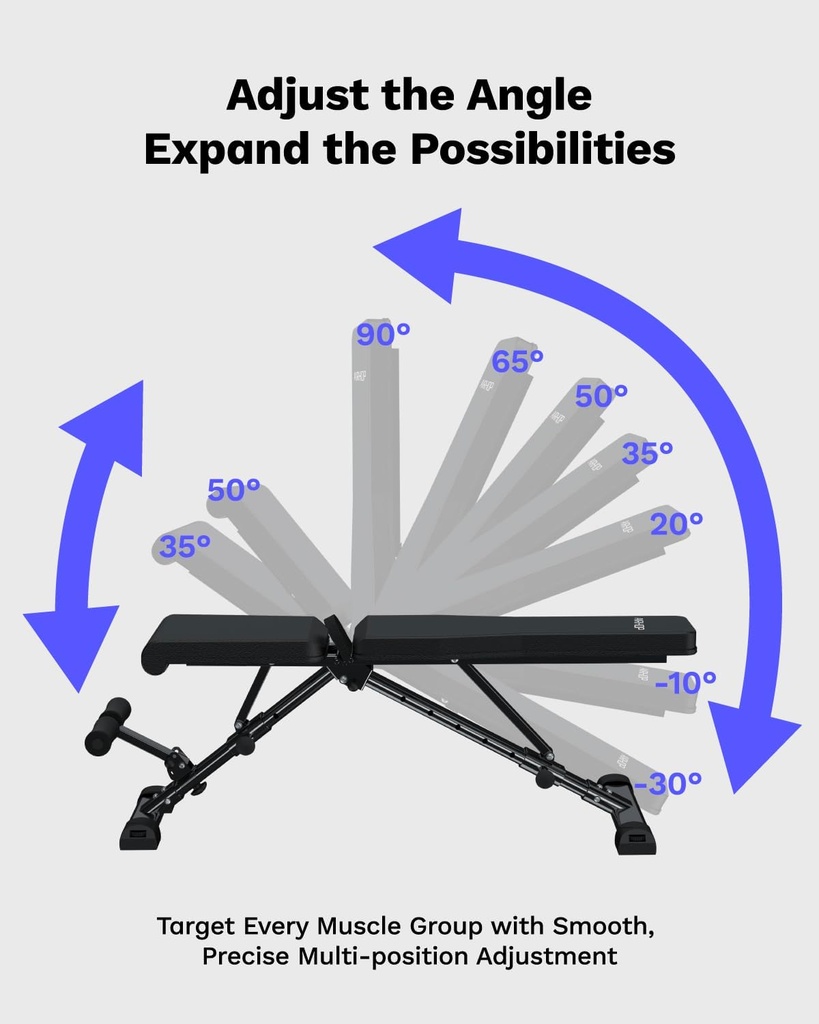 Adjust the Angle
Expand the Possibilities

90°
65°
50°
35°
20°
50°
35°
-10°
-30°

Target Every Muscle Group with Smooth, Precise Multi-position Adjustment