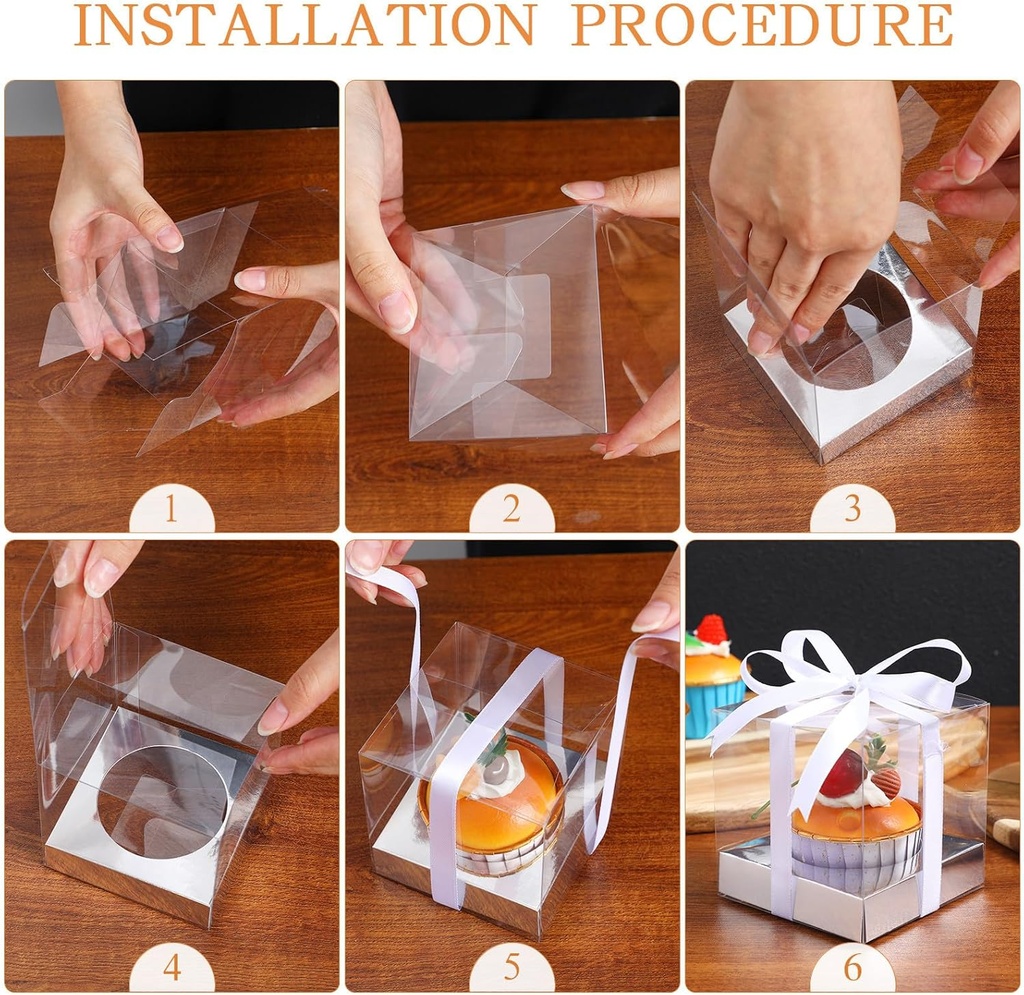 INSTALLATION PROCEDURE

1

2

3

4

5

6