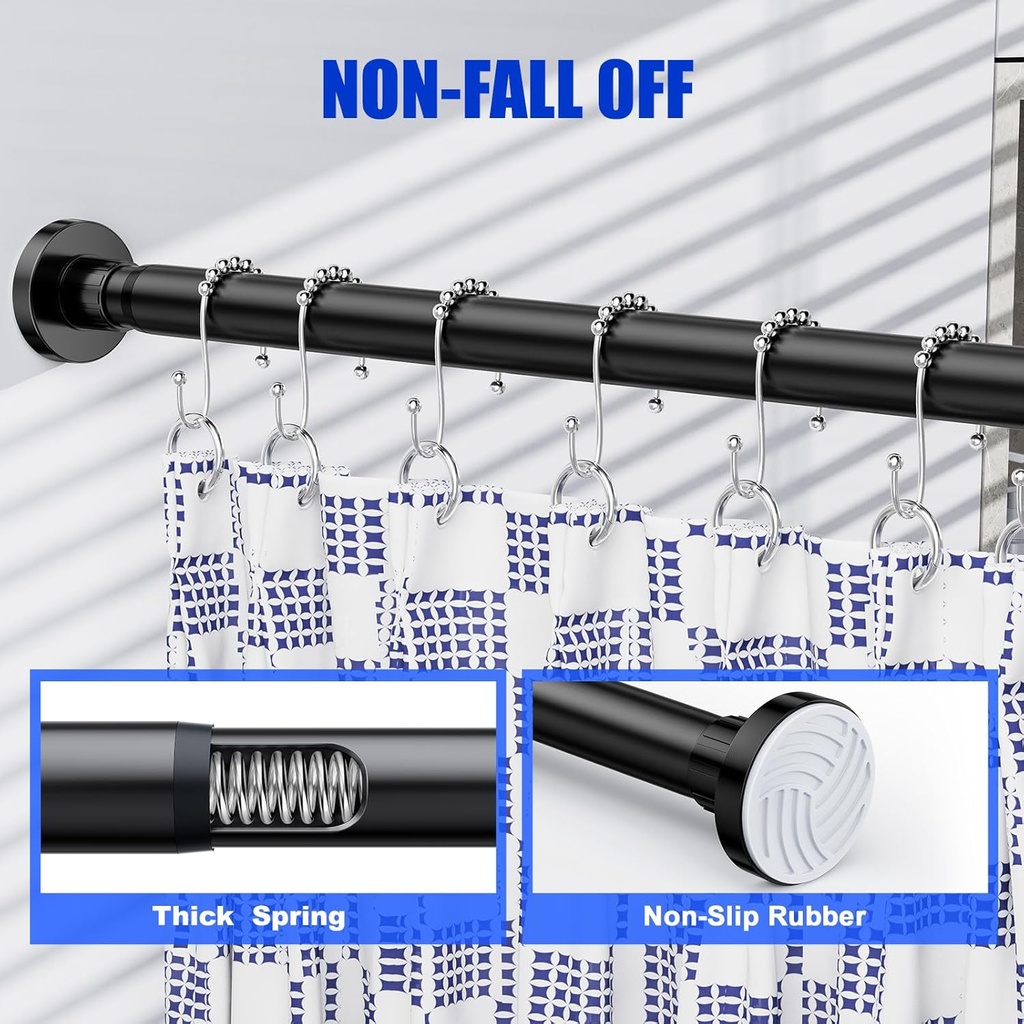 NON-FALL OFF

Thick Spring

Non-Slip Rubber