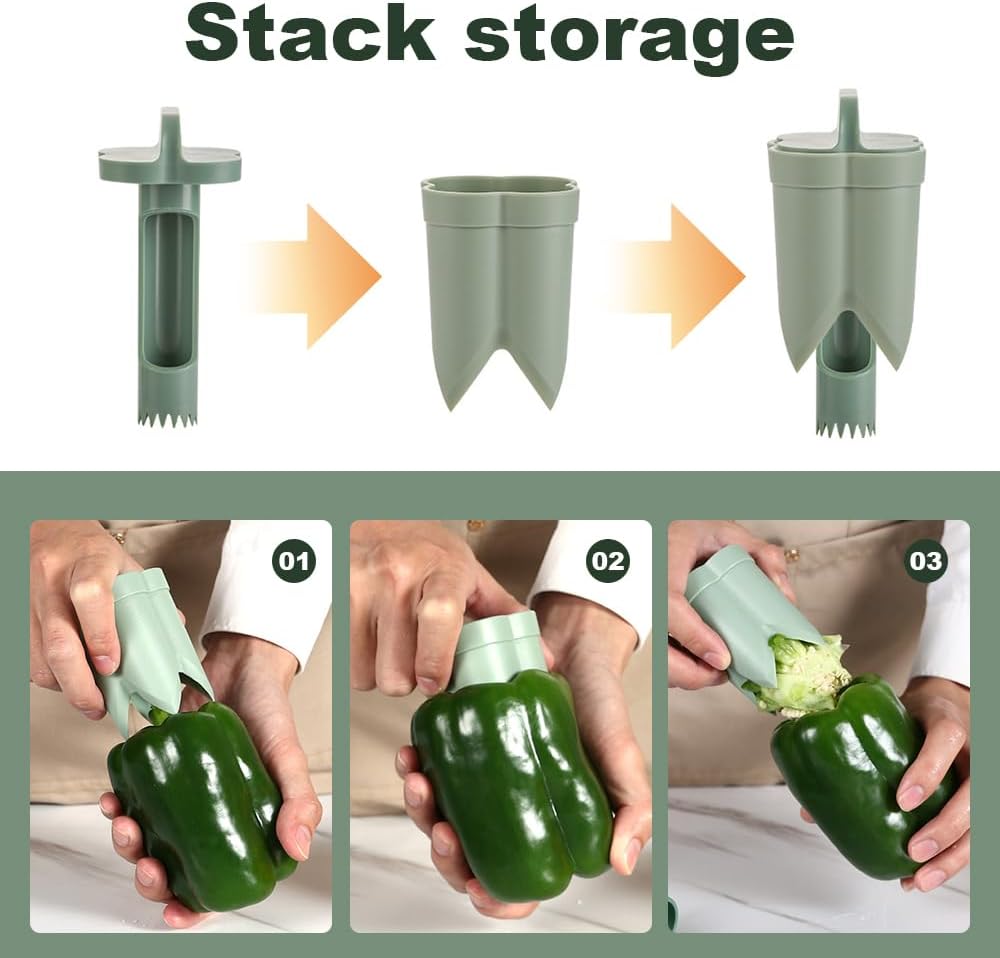 Stack storage

01

02

03