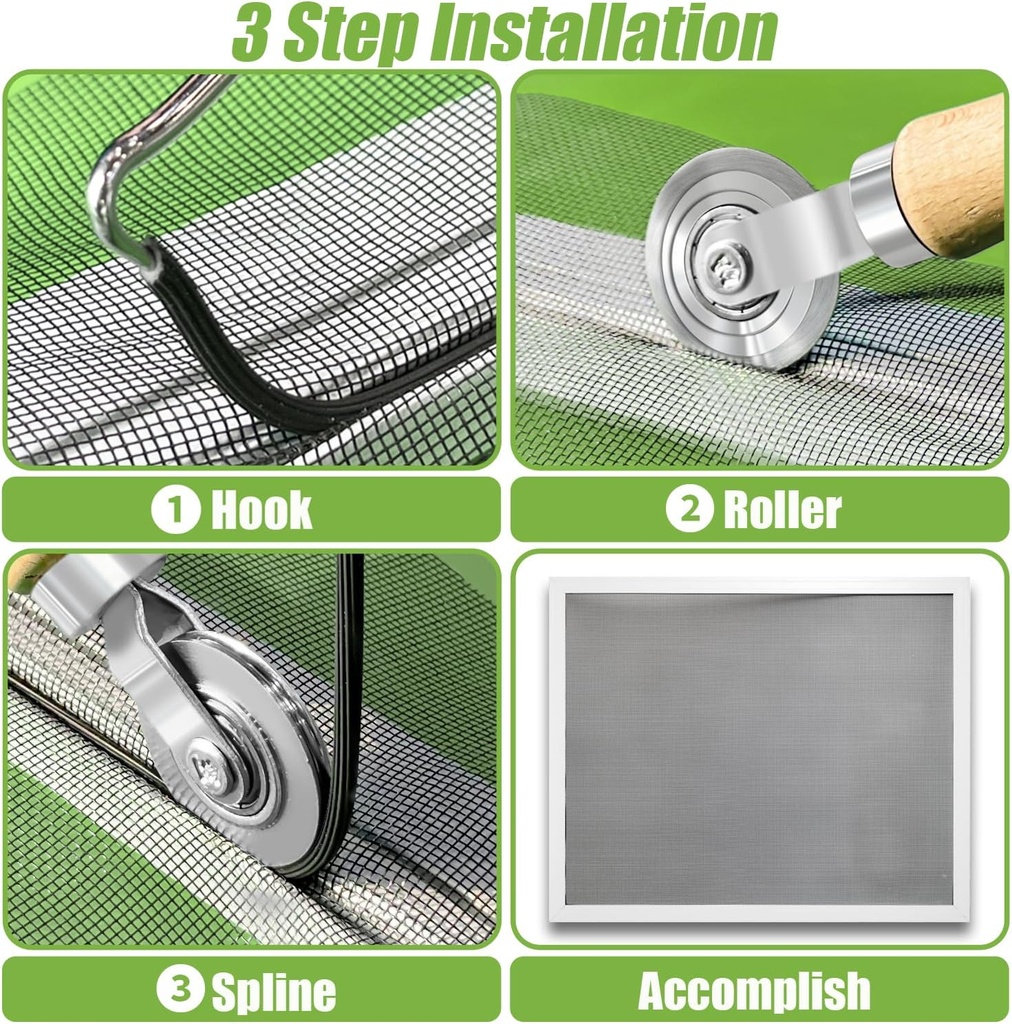 3 Step Installation

1 Hook

2 Roller

3 Spline

Accomplish