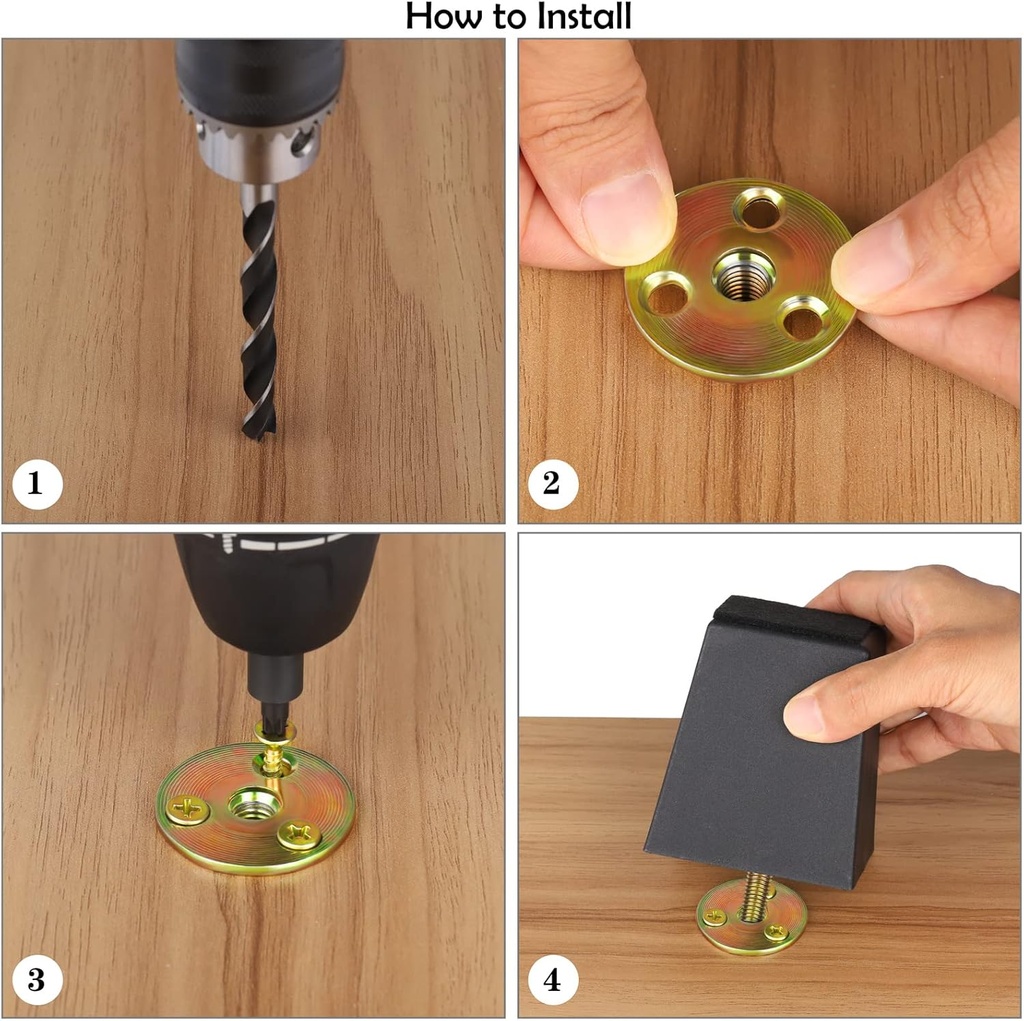 How to Install

1

2

3

4