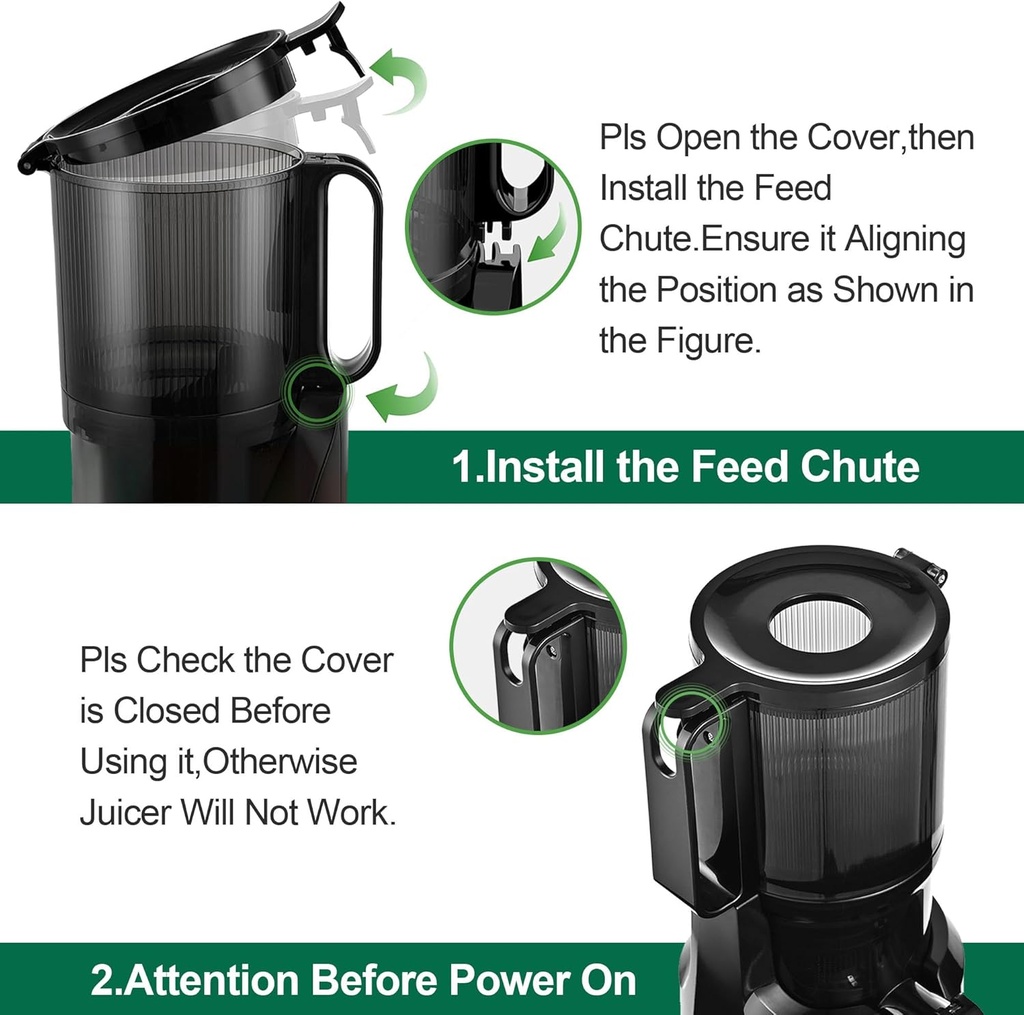 Pls Open the Cover,then Install the Feed Chute.Ensure it Aligning the Position as Shown in the Figure.

1.Install the Feed Chute

Pls Check the Cover is Closed Before Using it,Otherwise Juicer Will Not Work.

2.Attention Before Power On