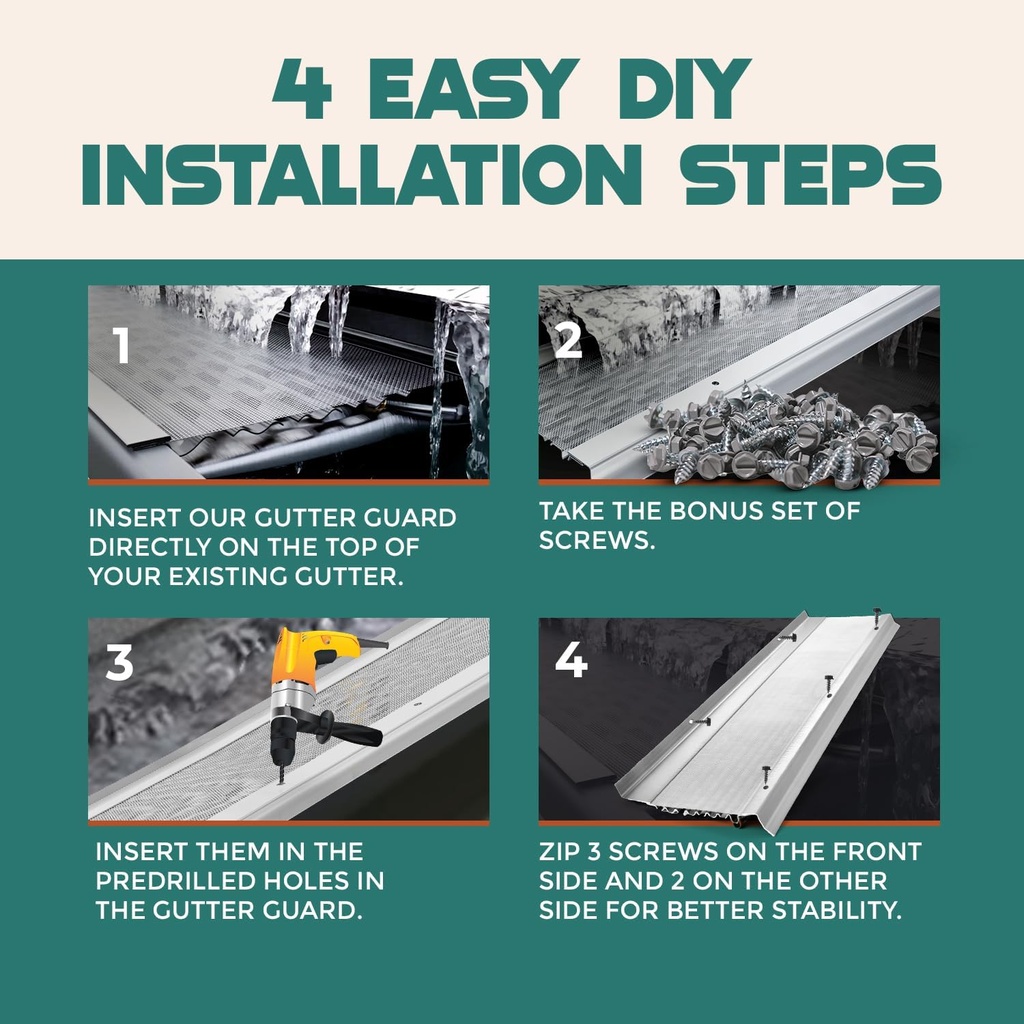 4 EASY DIY INSTALLATION STEPS

1

INSERT OUR GUTTER GUARD DIRECTLY ON THE TOP OF YOUR EXISTING GUTTER.

2

TAKE THE BONUS SET OF SCREWS.

3

INSERT THEM IN THE PREDRILLED HOLES IN THE GUTTER GUARD.

4

ZIP 3 SCREWS ON THE FRONT SIDE AND 2 ON THE OTHER SIDE FOR BETTER STABILITY.