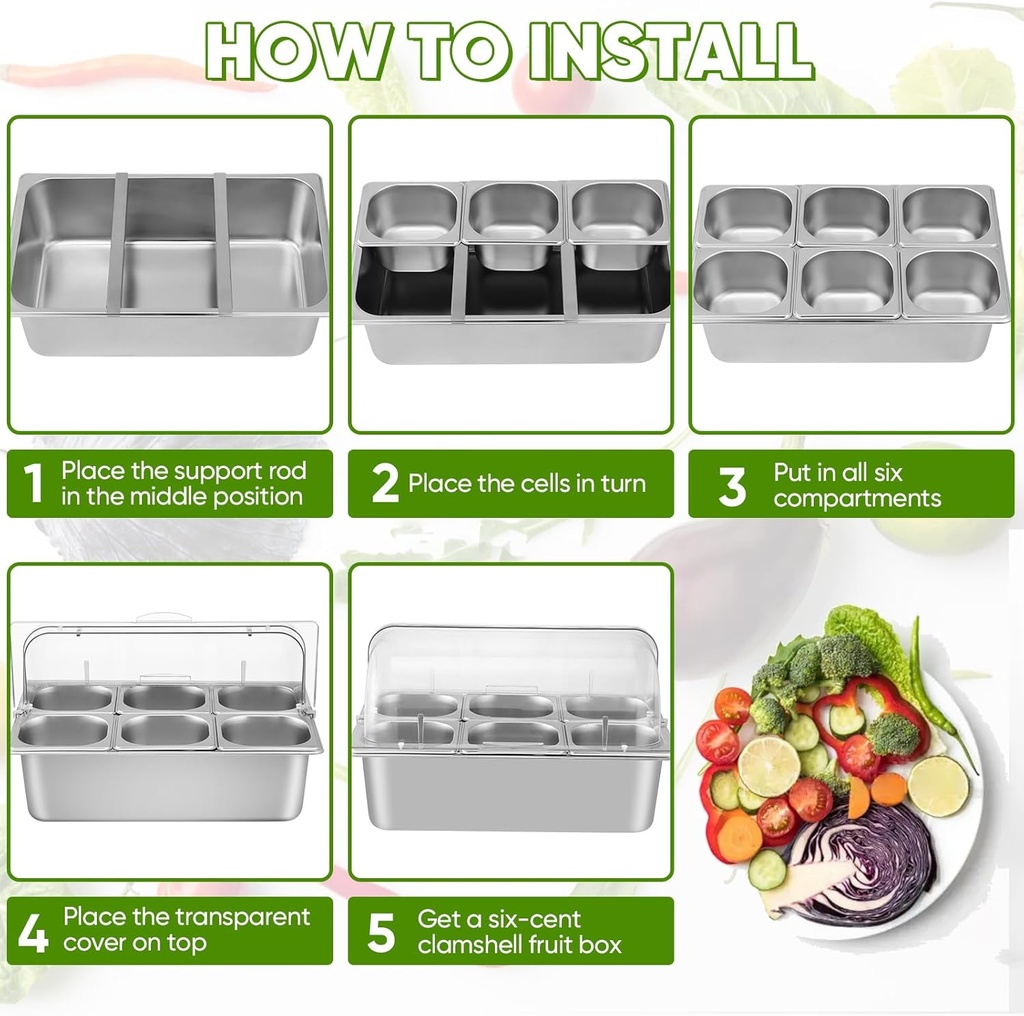 HOW TO INSTALL

1 Place the support rod in the middle position

2 Place the cells in turn

3 Put in all six compartments

4 Place the transparent cover on top

5 Get a six-cent clamshell fruit box