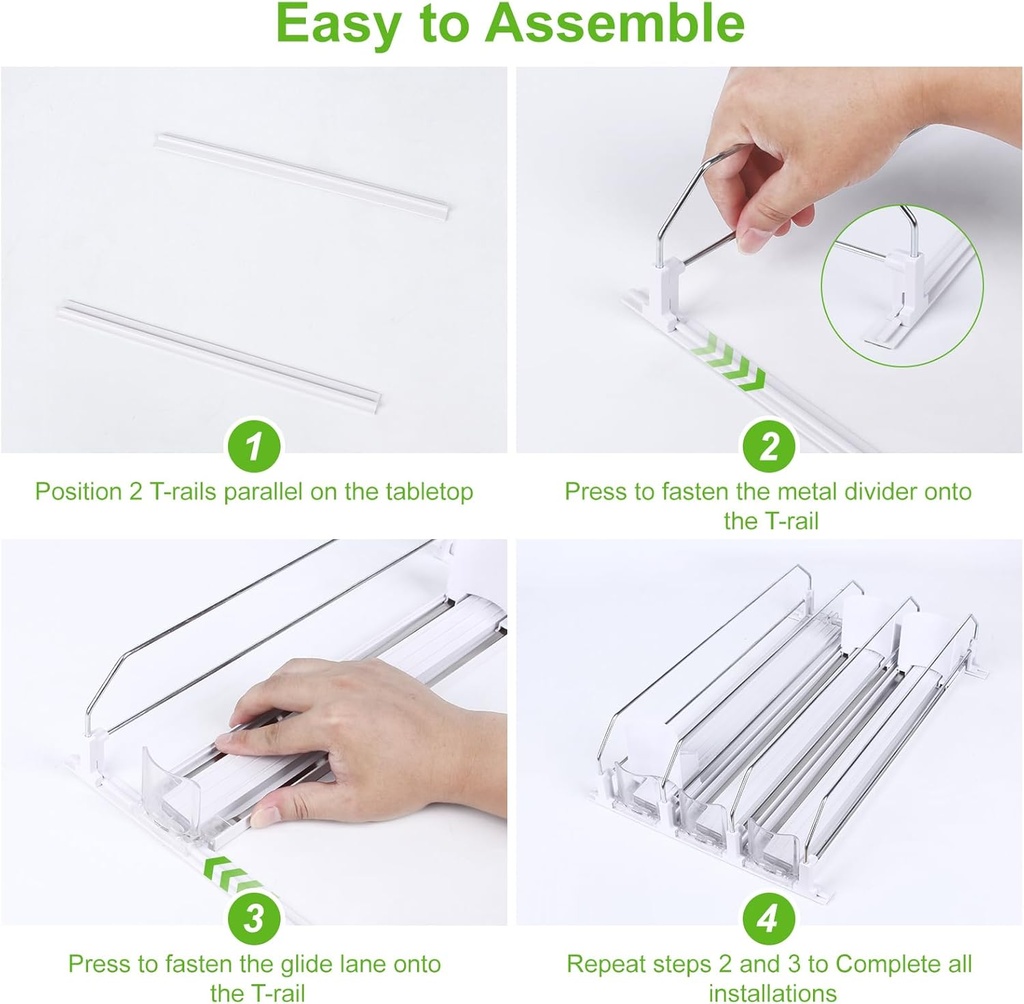 Easy to Assemble

1
Position 2 T-rails parallel on the tabletop

2
Press to fasten the metal divider onto the T-rail

3
Press to fasten the glide lane onto the T-rail

4
Repeat steps 2 and 3 to Complete all installations