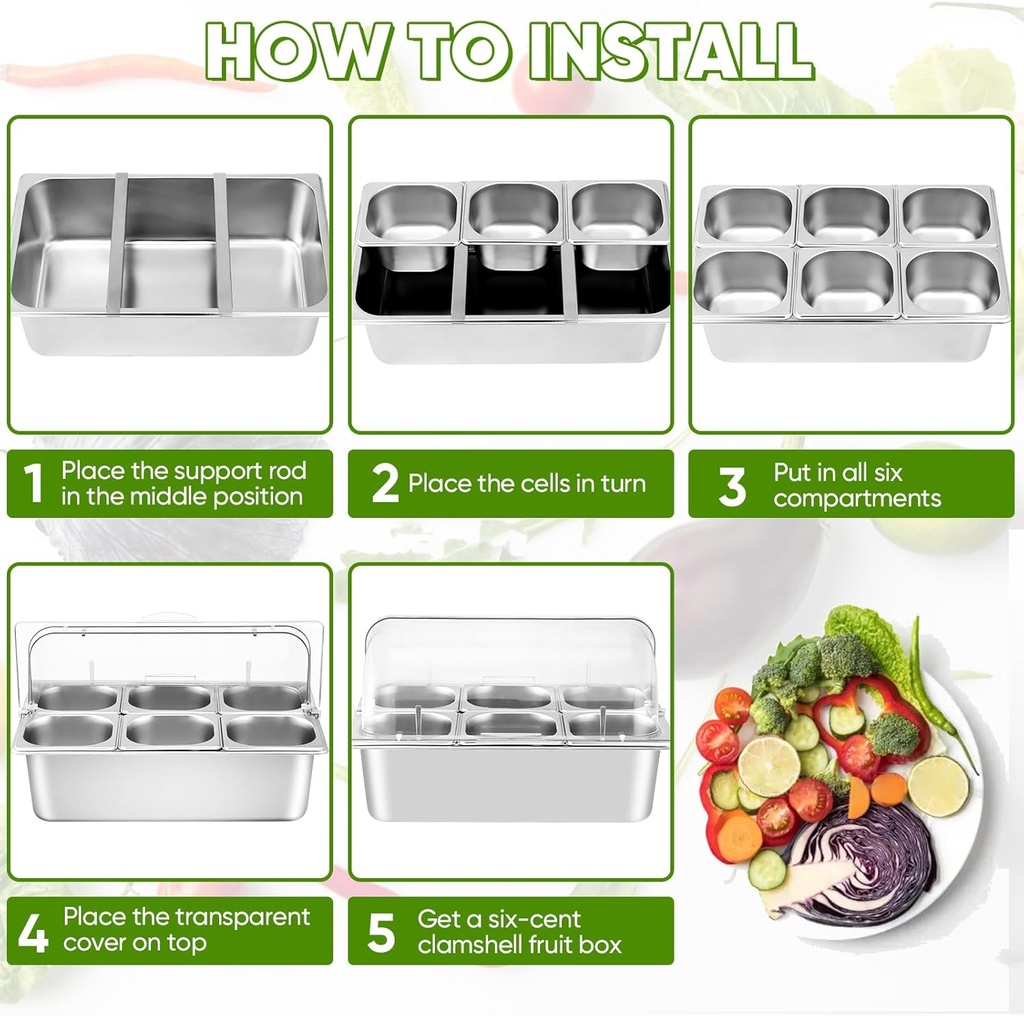 HOW TO INSTALL

1 Place the support rod in the middle position

2 Place the cells in turn

3 Put in all six compartments

4 Place the transparent cover on top

5 Get a six-cent clamshell fruit box