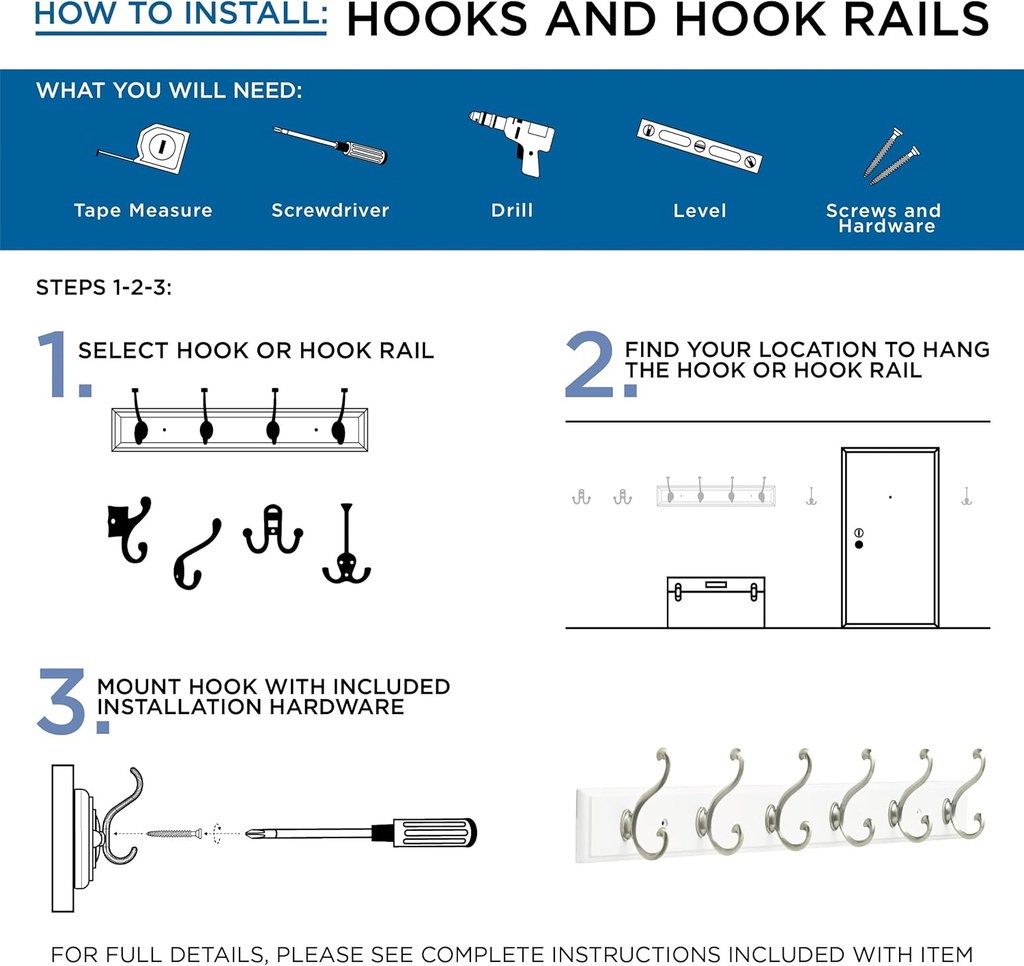 HOW TO INSTALL: HOOKS AND HOOK RAILS

WHAT YOU WILL NEED:

Tape Measure

Screwdriver

Drill

Level

Screws and Hardware

STEPS 1-2-3:

1. SELECT HOOK OR HOOK RAIL

2. FIND YOUR LOCATION TO HANG THE HOOK OR HOOK RAIL

3. MOUNT HOOK WITH INCLUDED INSTALLATION HARDWARE

FOR FULL DETAILS, PLEASE SEE COMPLETE INSTRUCTIONS INCLUDED WITH ITEM