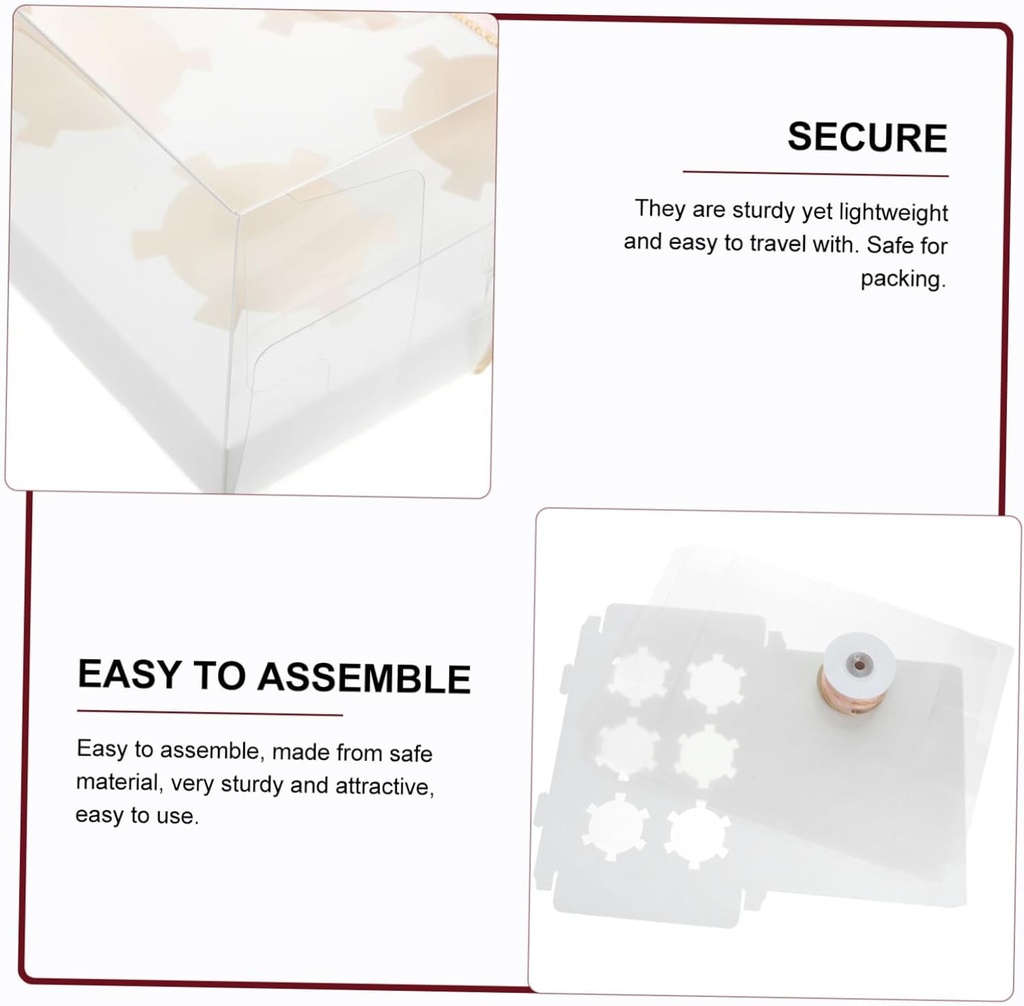 SECURE

They are sturdy yet lightweight and easy to travel with. Safe for packing.

EASY TO ASSEMBLE

Easy to assemble, made from safe material, very sturdy and attractive, easy to use.