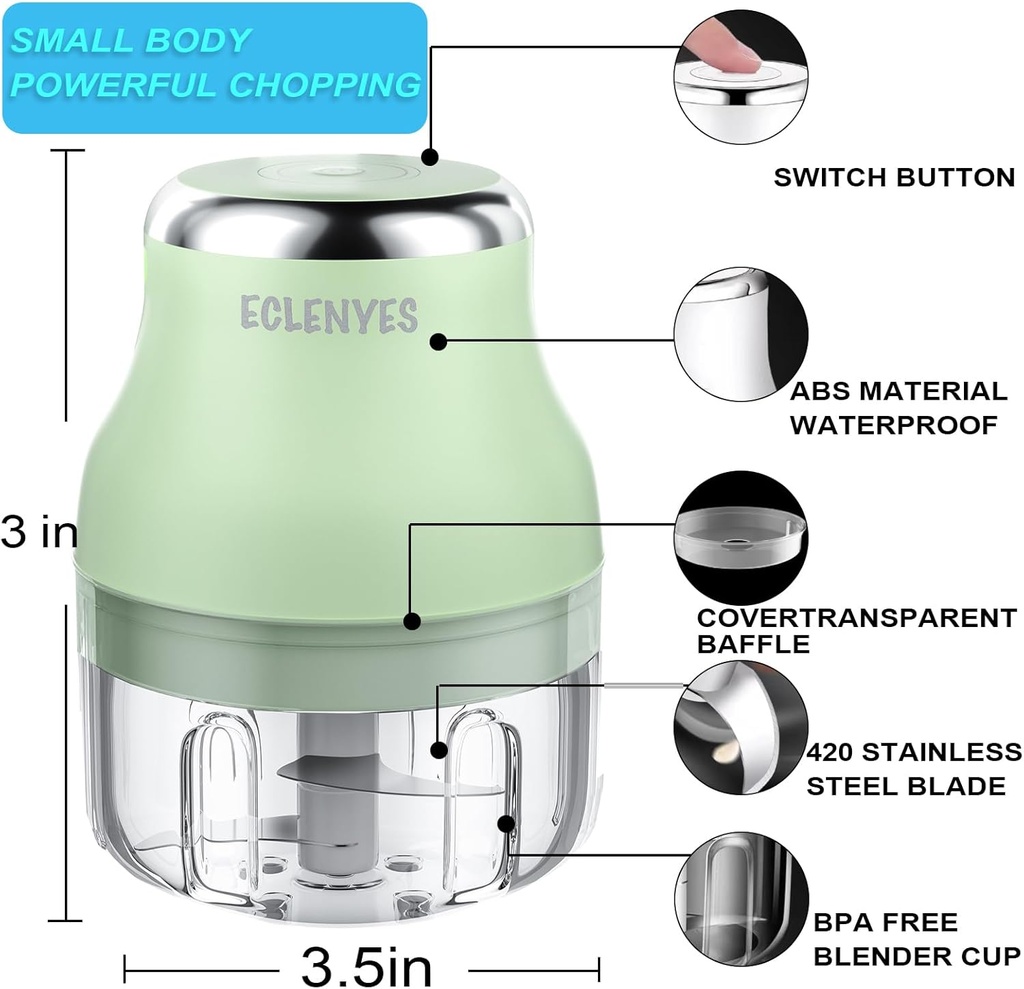 SMALL BODY
POWERFUL CHOPPING

SWITCH BUTTON

ECLENYES

ABS MATERIAL
WATERPROOF

3 in

COVERTRANSPARENT
BAFFLE

420 STAINLESS
STEEL BLADE

BPA FREE
BLENDER CUP

3.5in