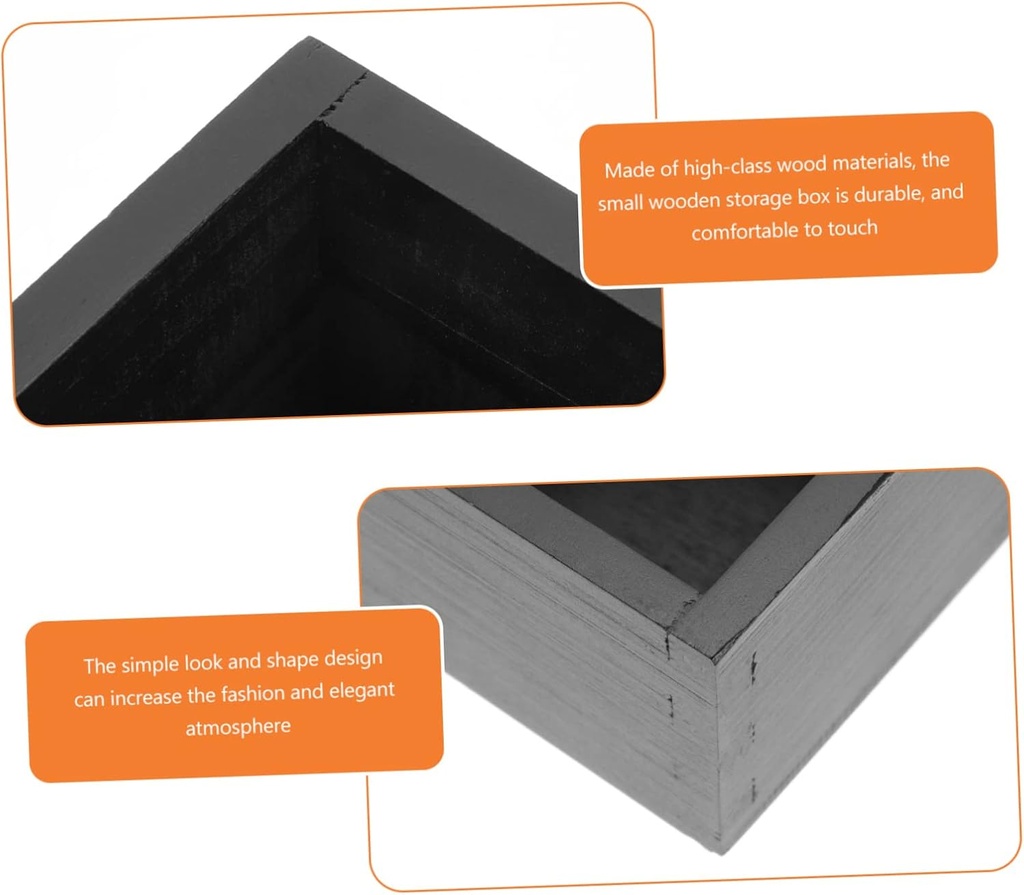 Made of high-class wood materials, the small wooden storage box is durable, and comfortable to touch

The simple look and shape design can increase the fashion and elegant atmosphere