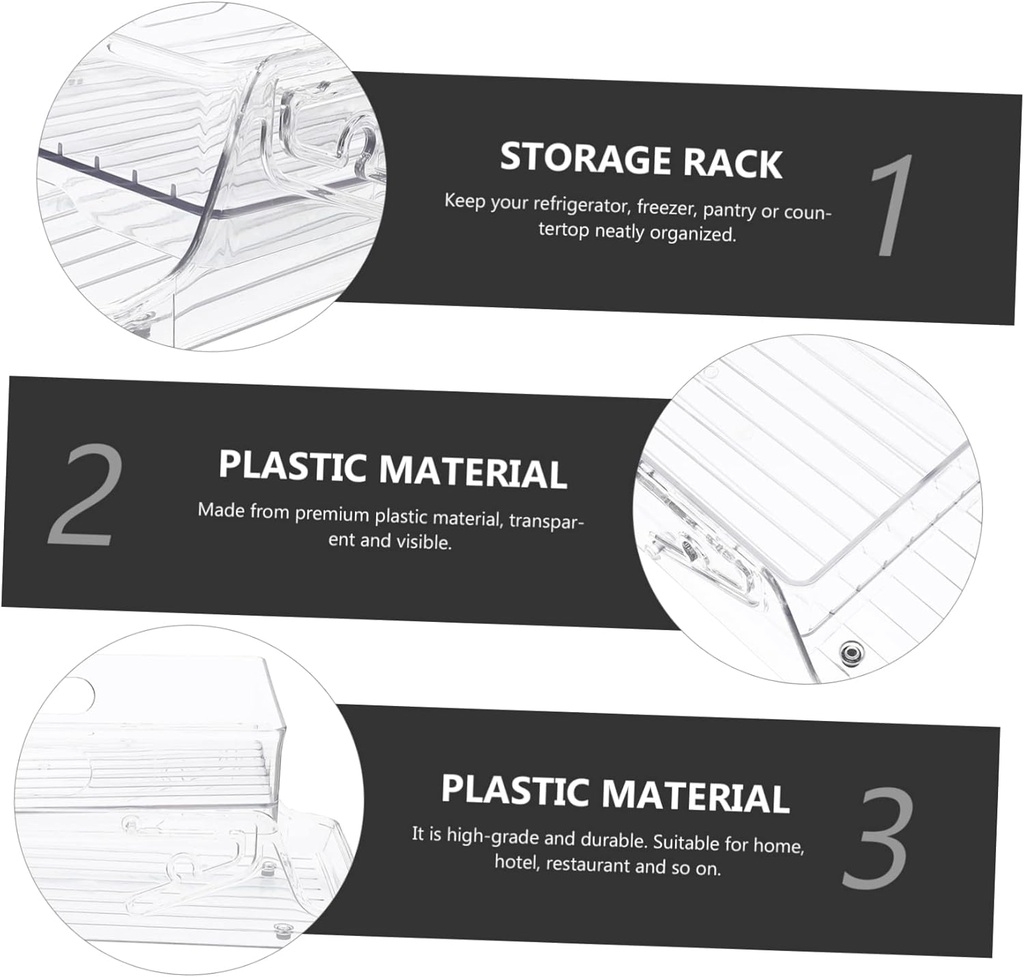 STORAGE RACK

Keep your refrigerator, freezer, pantry or countertop neatly organized.

1

2

PLASTIC MATERIAL

Made from premium plastic material, transparent and visible.

PLASTIC MATERIAL

It is high-grade and durable. Suitable for home, hotel, restaurant and so on.

3