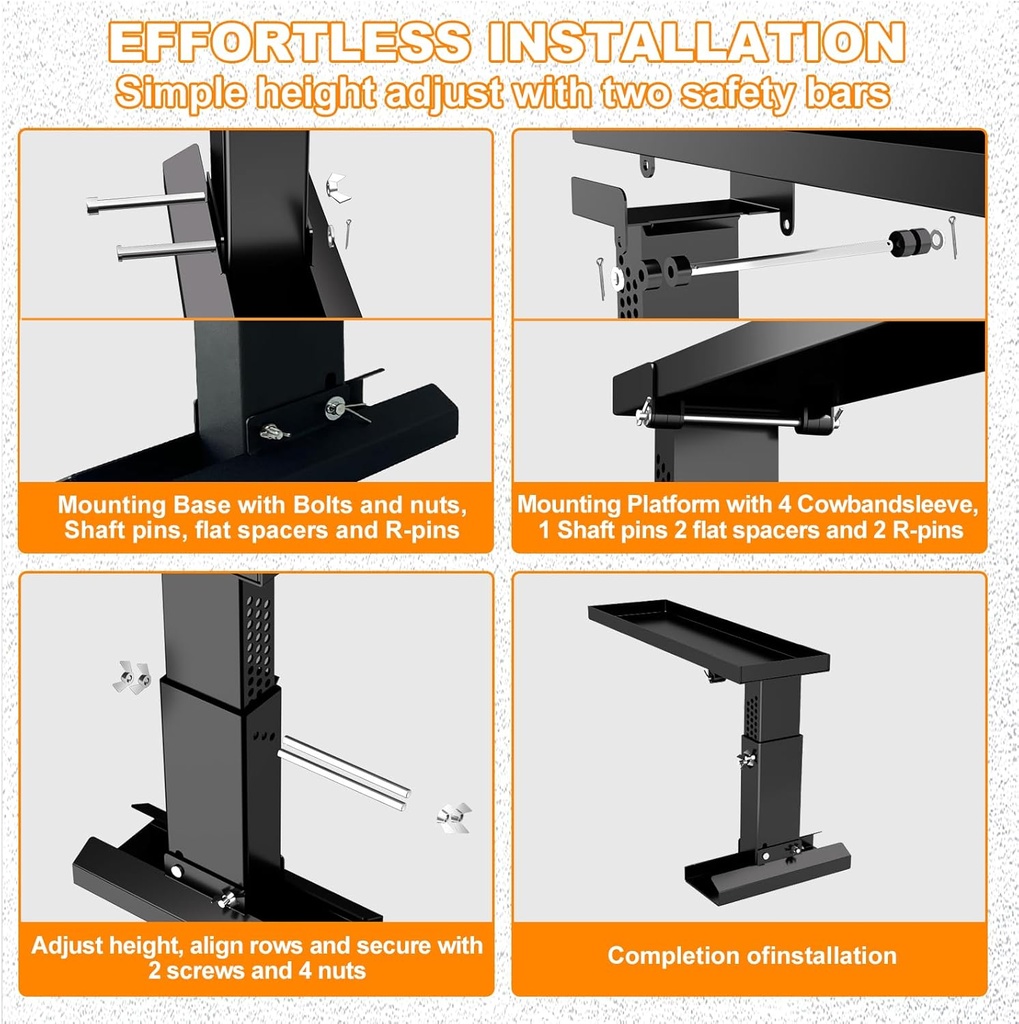 EFFORTLESS INSTALLATION
Simple height adjust with two safety bars

Mounting Base with Bolts and nuts, Shaft pins, flat spacers and R-pins

Mounting Platform with 4 Cowbandsleeve, 1 Shaft pins 2 flat spacers and 2 R-pins

Adjust height, align rows and secure with 2 screws and 4 nuts

Completion ofinstallation