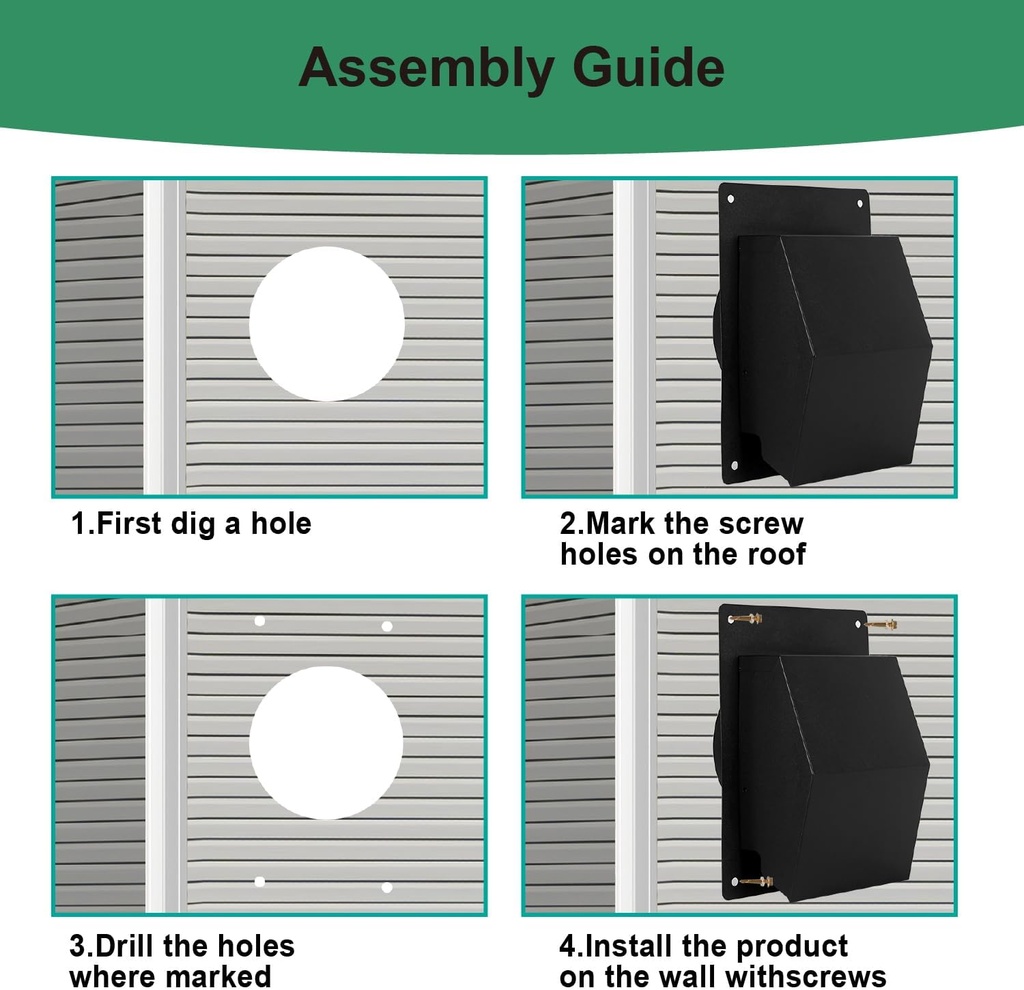 Assembly Guide

1.First dig a hole

2.Mark the screw holes on the roof

3.Drill the holes where marked

4.Install the product on the wall withscrews