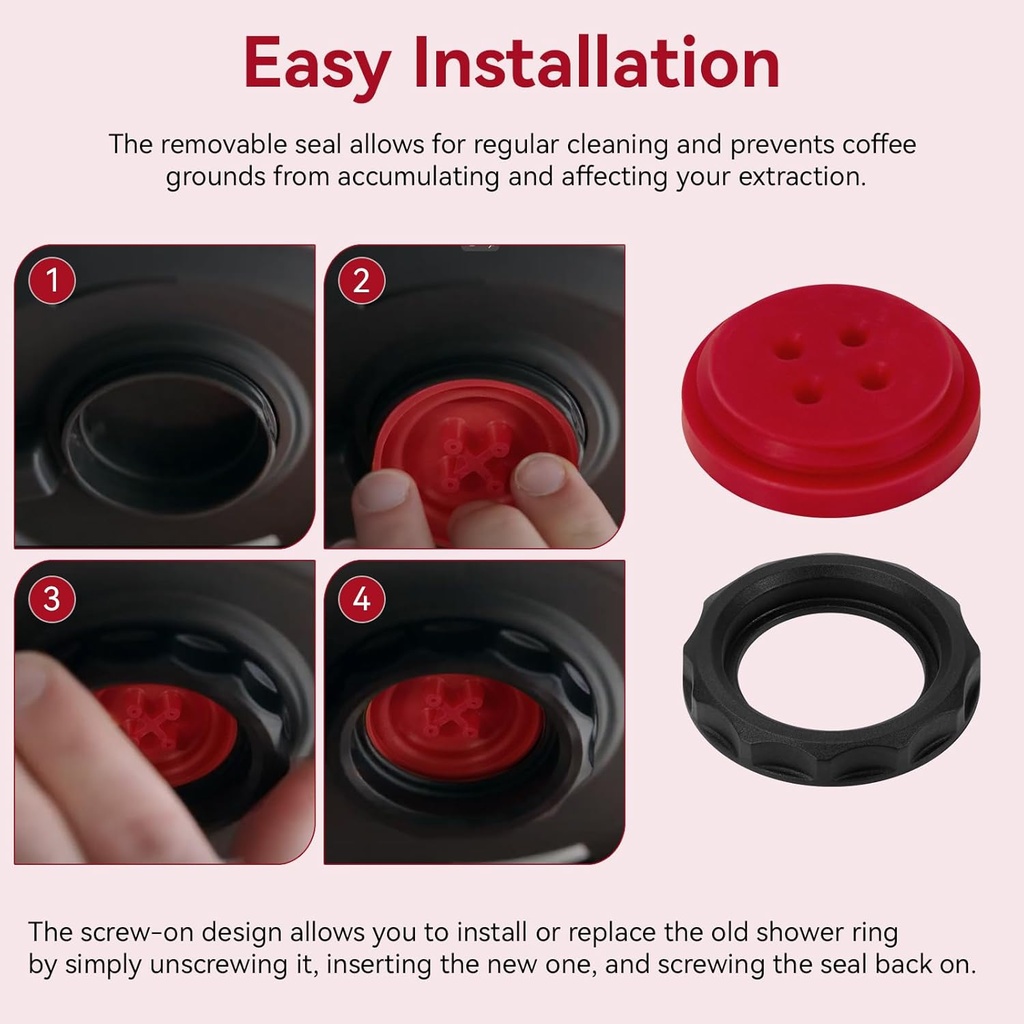 Easy Installation

The removable seal allows for regular cleaning and prevents coffee grounds from accumulating and affecting your extraction.

1

2

3

4

The screw-on design allows you to install or replace the old shower ring by simply unscrewing it, inserting the new one, and screwing the seal back on.