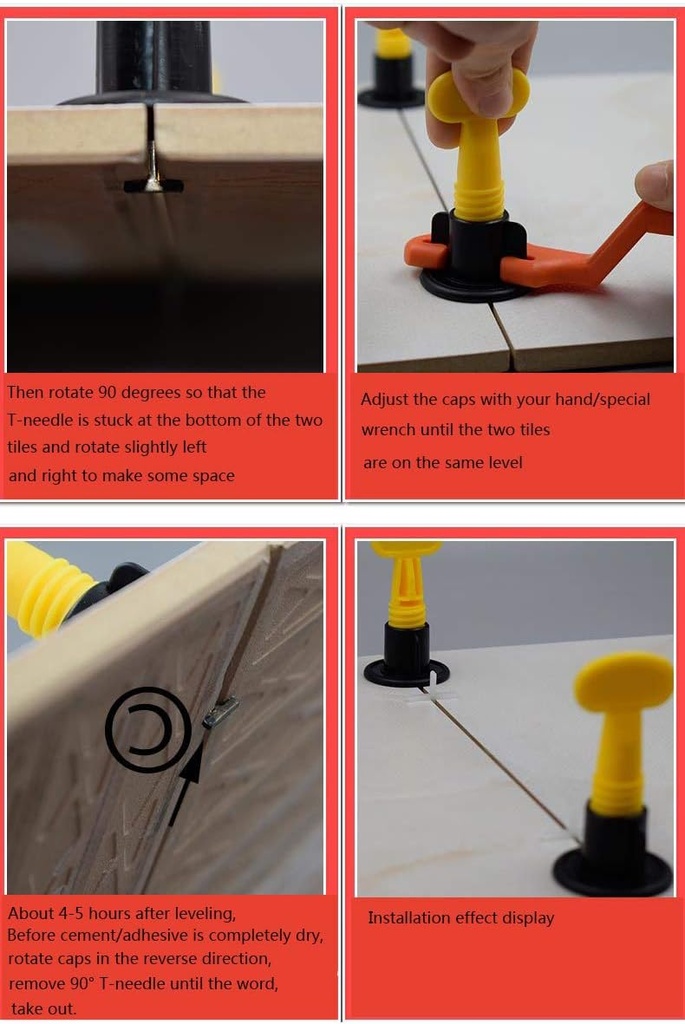 Then rotate 90 degrees so that the T-needle is stuck at the bottom of the two tiles and rotate slightly left and right to make some space

Adjust the caps with your hand/special wrench until the two tiles are on the same level

About 4-5 hours after leveling, Before cement/adhesive is completely dry, rotate caps in the reverse direction, remove 90° T-needle until the word, take out.

Installation effect display