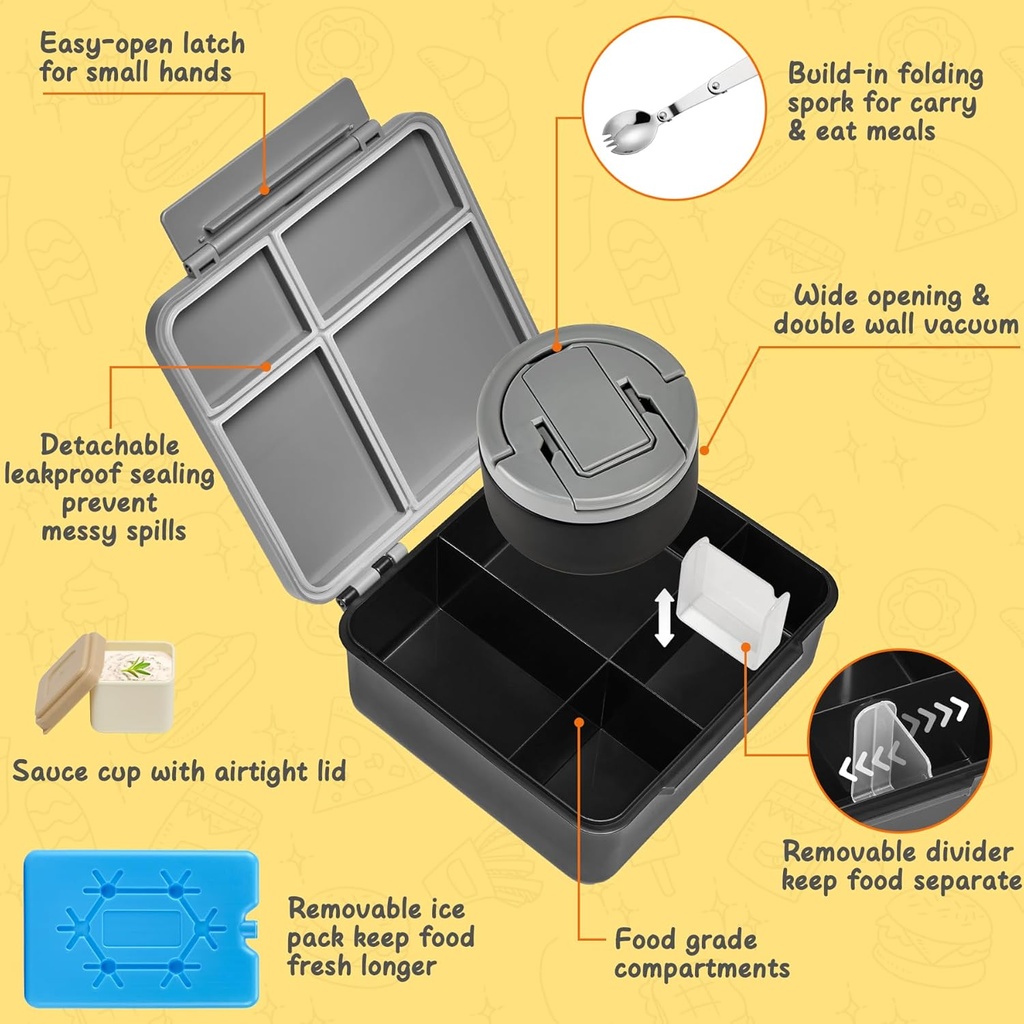 Easy-open latch for small hands

Build-in folding spork for carry & eat meals

Wide opening & double wall vacuum

Detachable leakproof sealing prevent messy spills

Sauce cup with airtight lid

Removable divider keep food separate

Removable ice pack keep food fresh longer

Food grade compartments