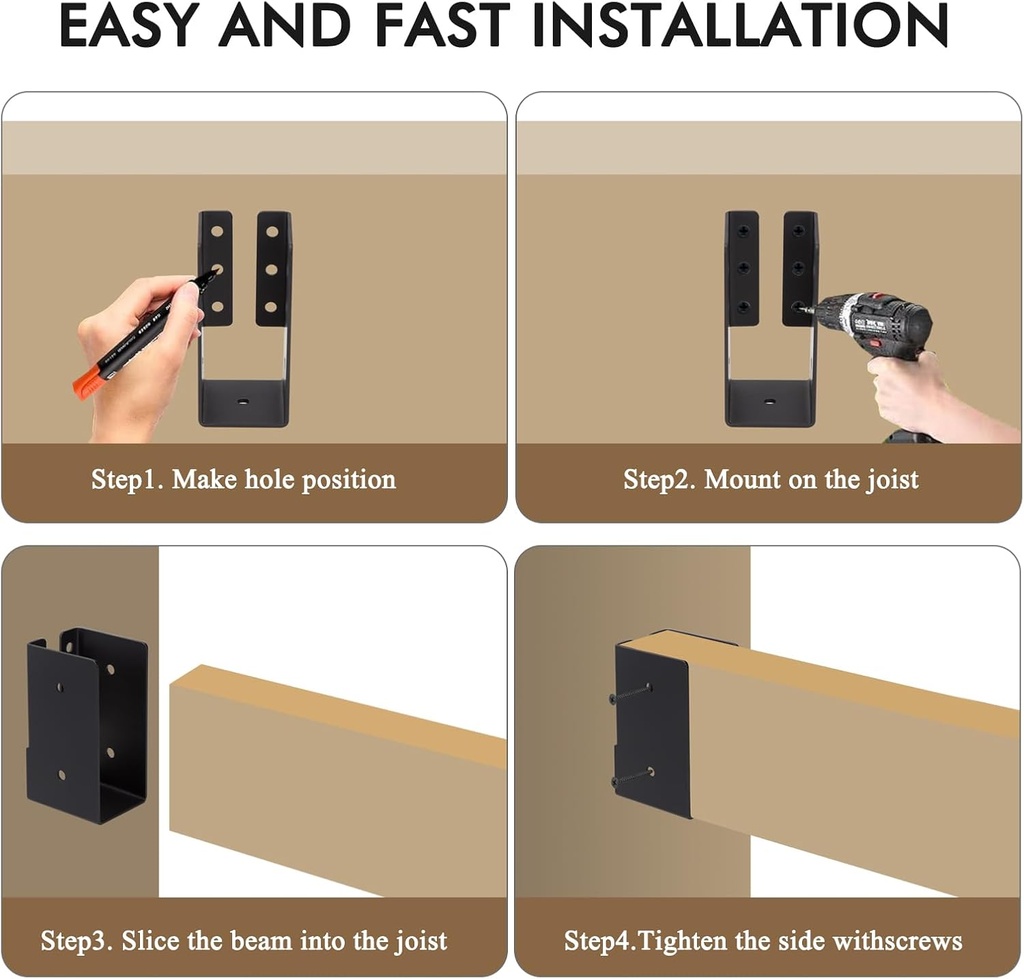 EASY AND FAST INSTALLATION

Step1. Make hole position

Step2. Mount on the joist

Step3. Slice the beam into the joist

Step4.Tighten the side withscrews