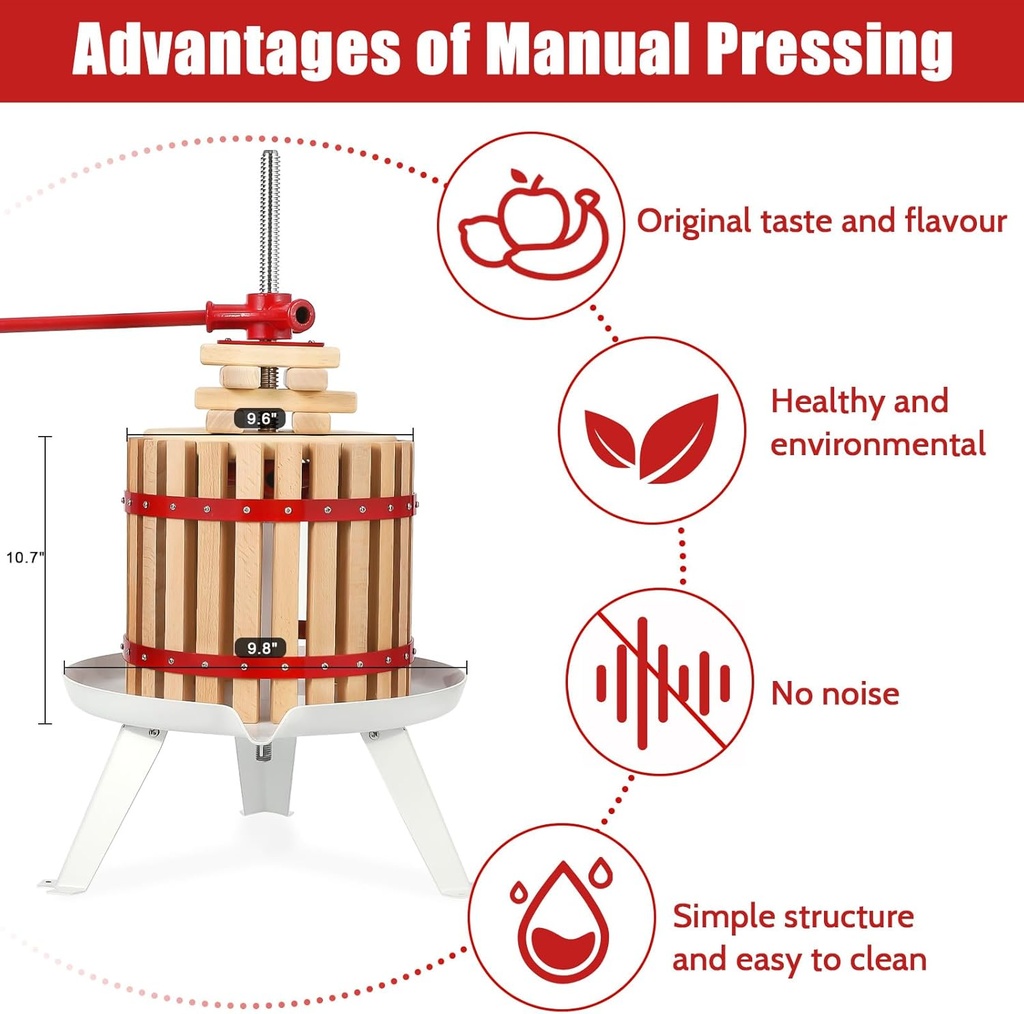 Advantages of Manual Pressing

9.6"

10.7"

9.8"

Original taste and flavour

Healthy and environmental

No noise

Simple structure and easy to clean