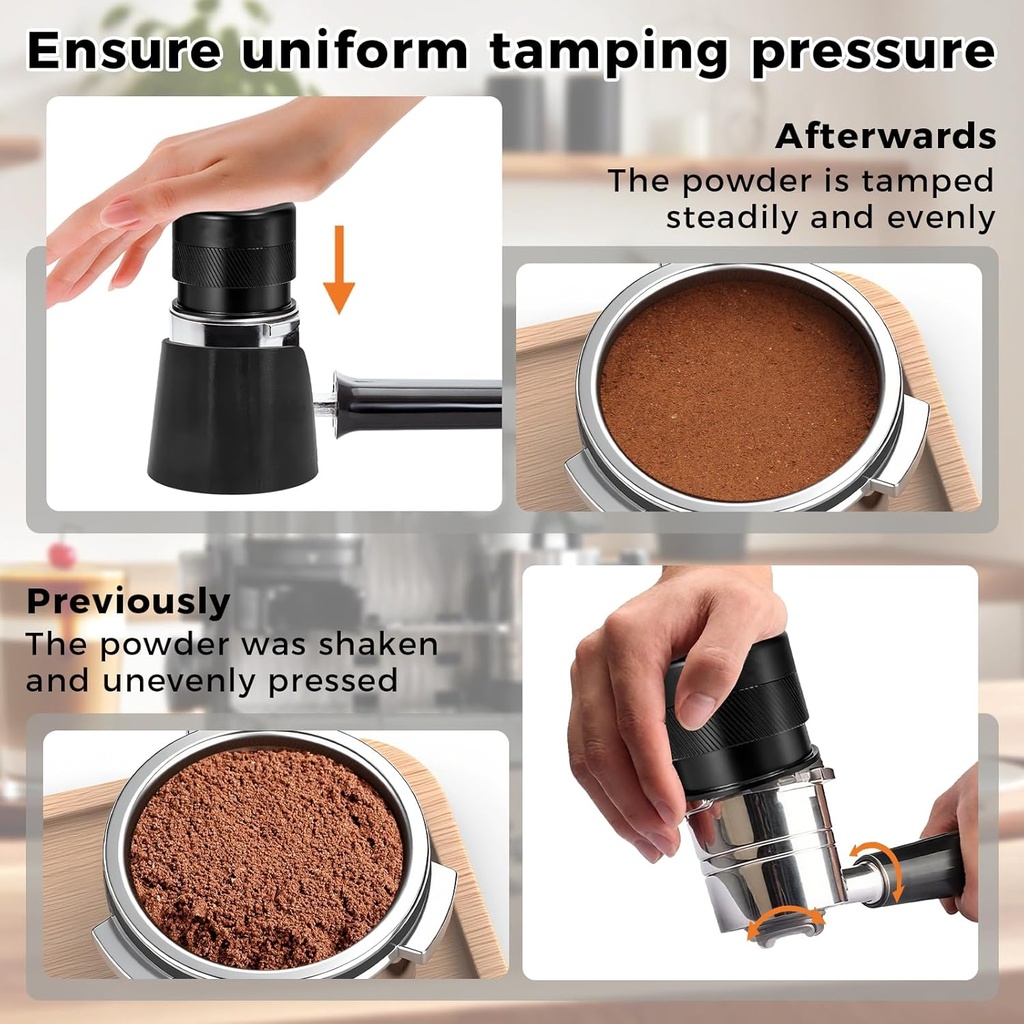 Ensure uniform tamping pressure

Afterwards
The powder is tamped steadily and evenly

Previously
The powder was shaken and unevenly pressed