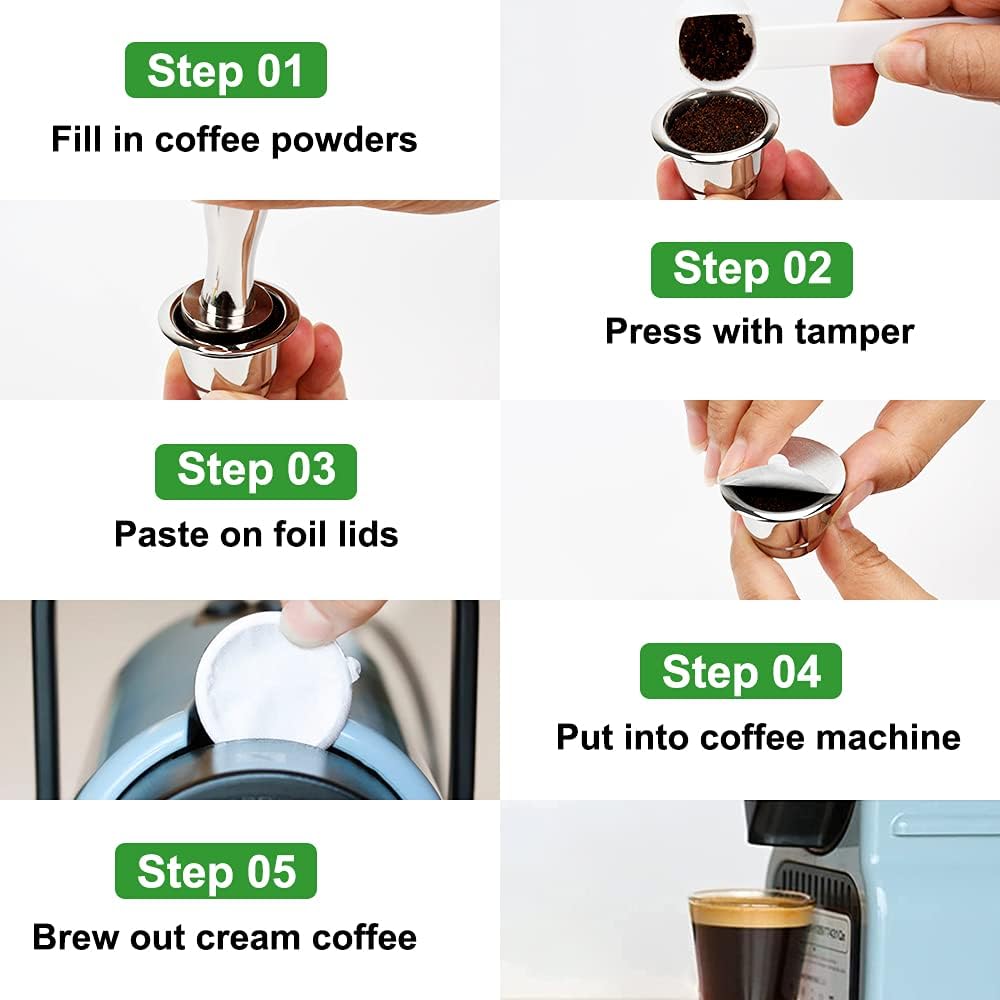 Step 01
Fill in coffee powders

Step 02
Press with tamper

Step 03
Paste on foil lids

Step 04
Put into coffee machine

Step 05
Brew out cream coffee