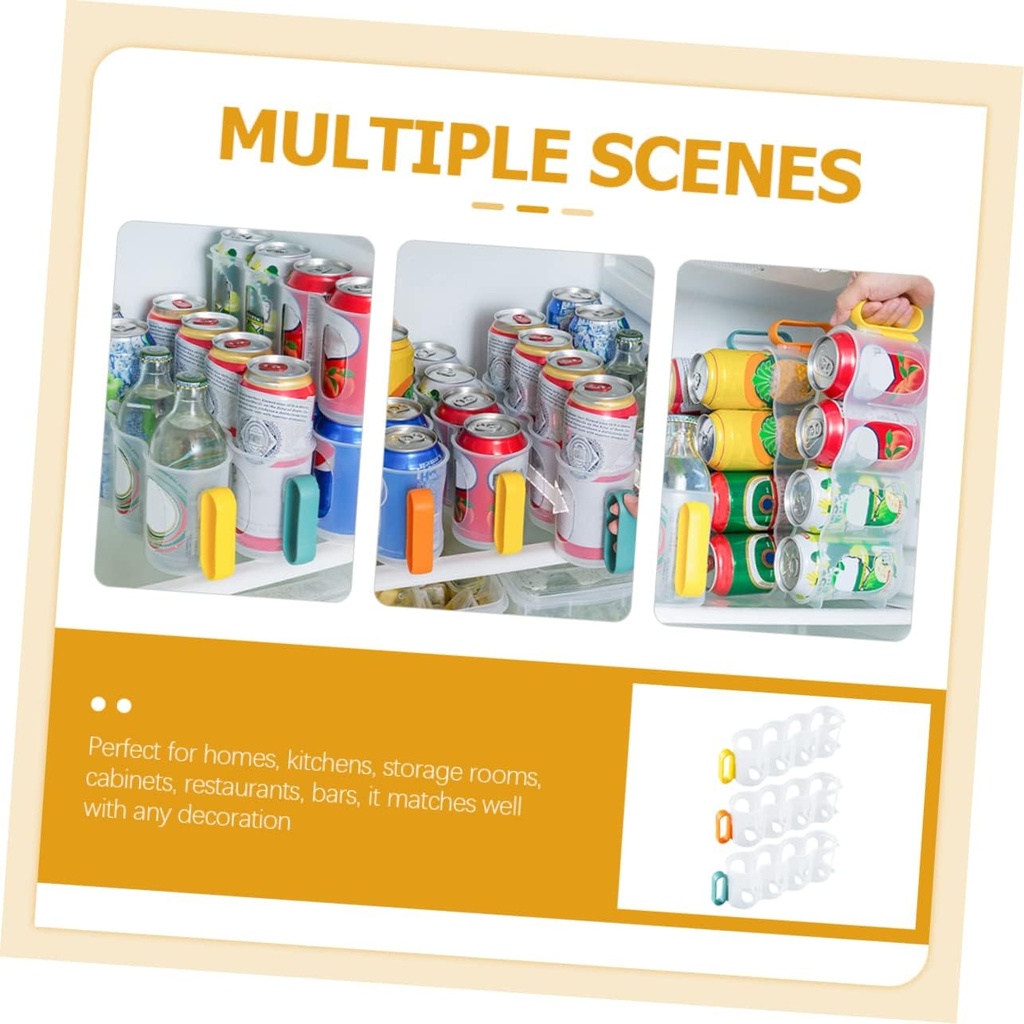 MULTIPLE SCENES

Perfect for homes, kitchens, storage rooms, cabinets, restaurants, bars, it matches well with any decoration