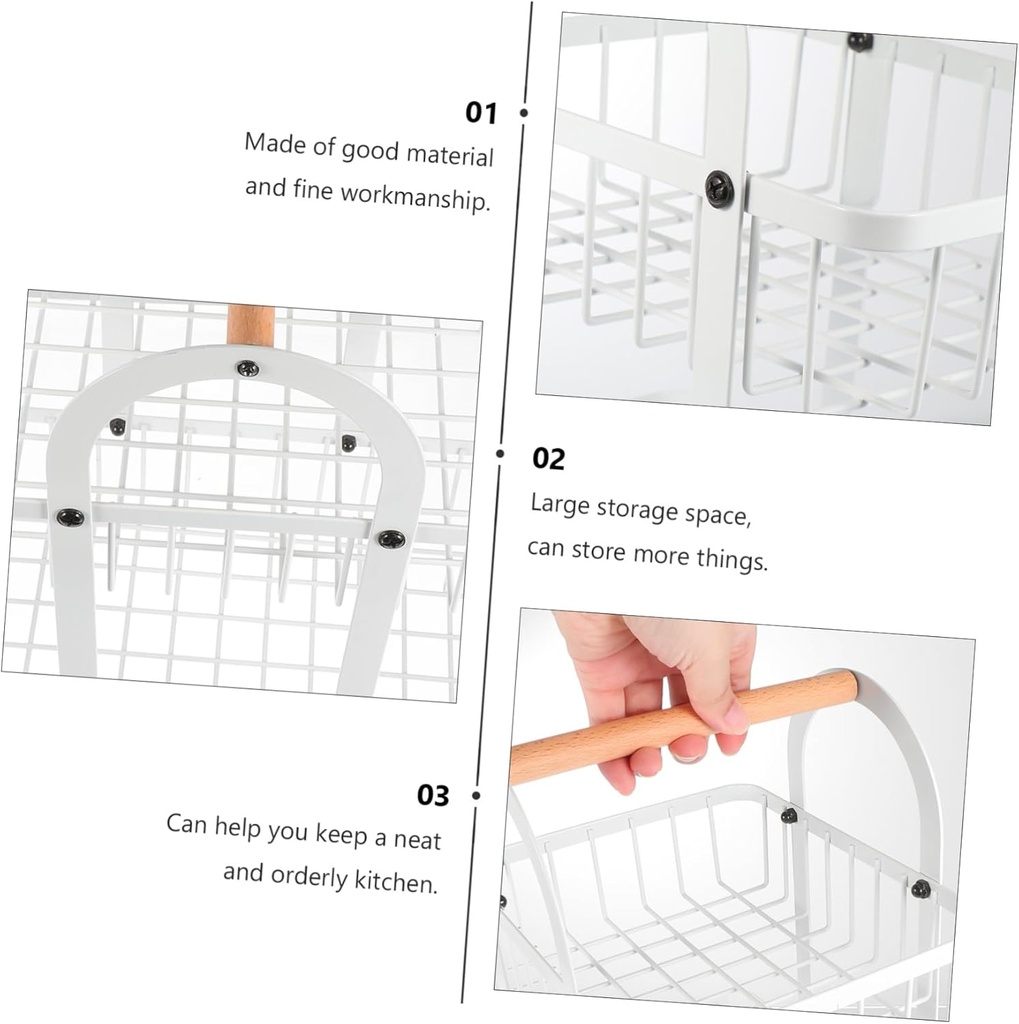 01
Made of good material and fine workmanship.

02
Large storage space, can store more things.

03
Can help you keep a neat and orderly kitchen.