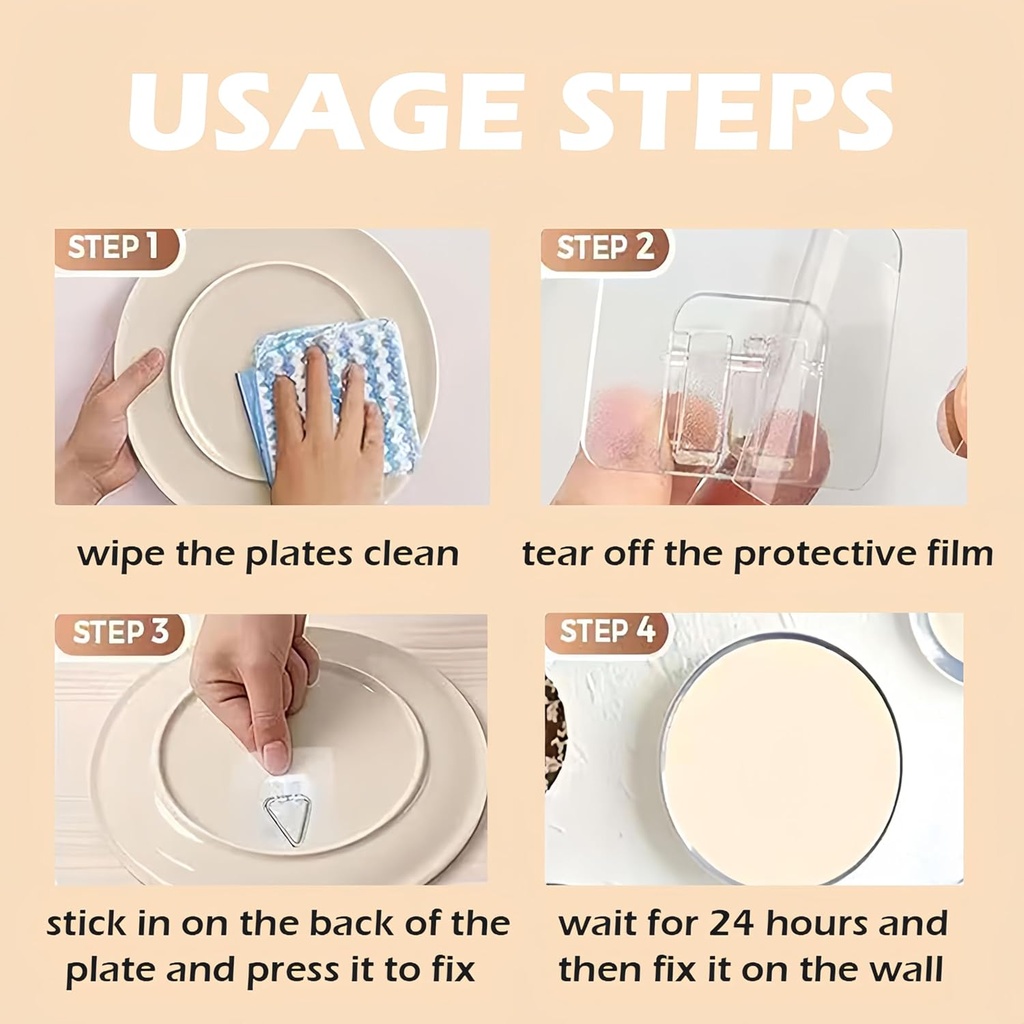 USAGE STEPS

STEP 1

wipe the plates clean

STEP 2

tear off the protective film

STEP 3

stick in on the back of the plate and press it to fix

STEP 4

wait for 24 hours and then fix it on the wall