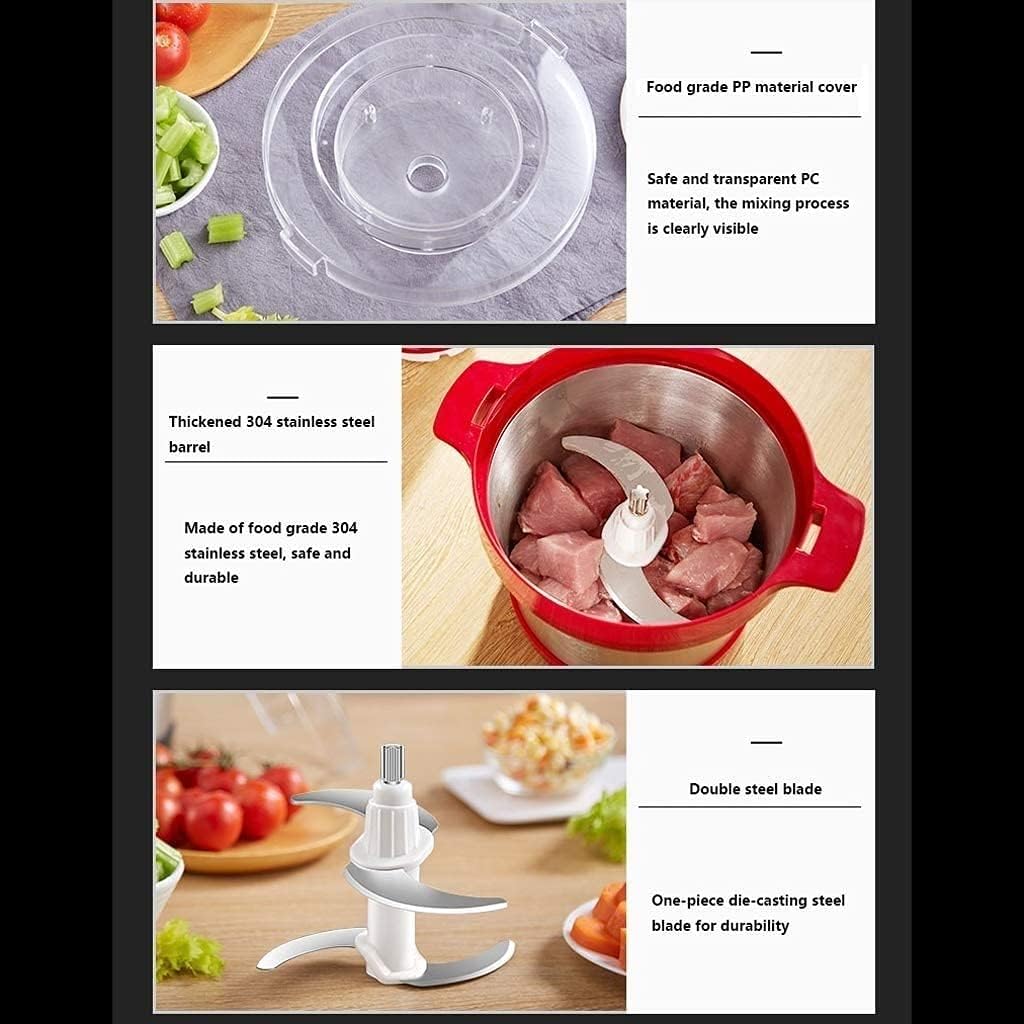 Food grade PP material cover

Safe and transparent PC material, the mixing process is clearly visible

Thickened 304 stainless steel barrel

Made of food grade 304 stainless steel, safe and durable

Double steel blade

One-piece die-casting steel blade for durability