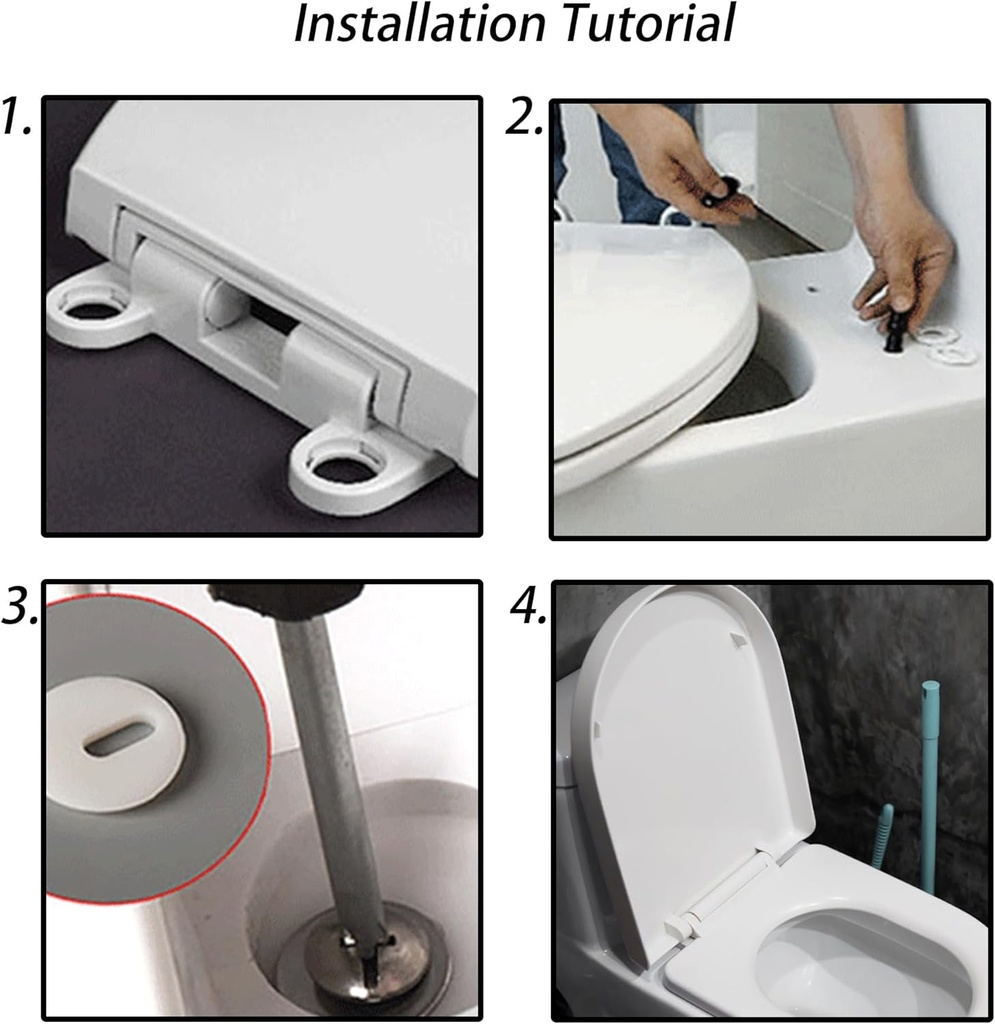 Installation Tutorial

1.

2.

3.

4.