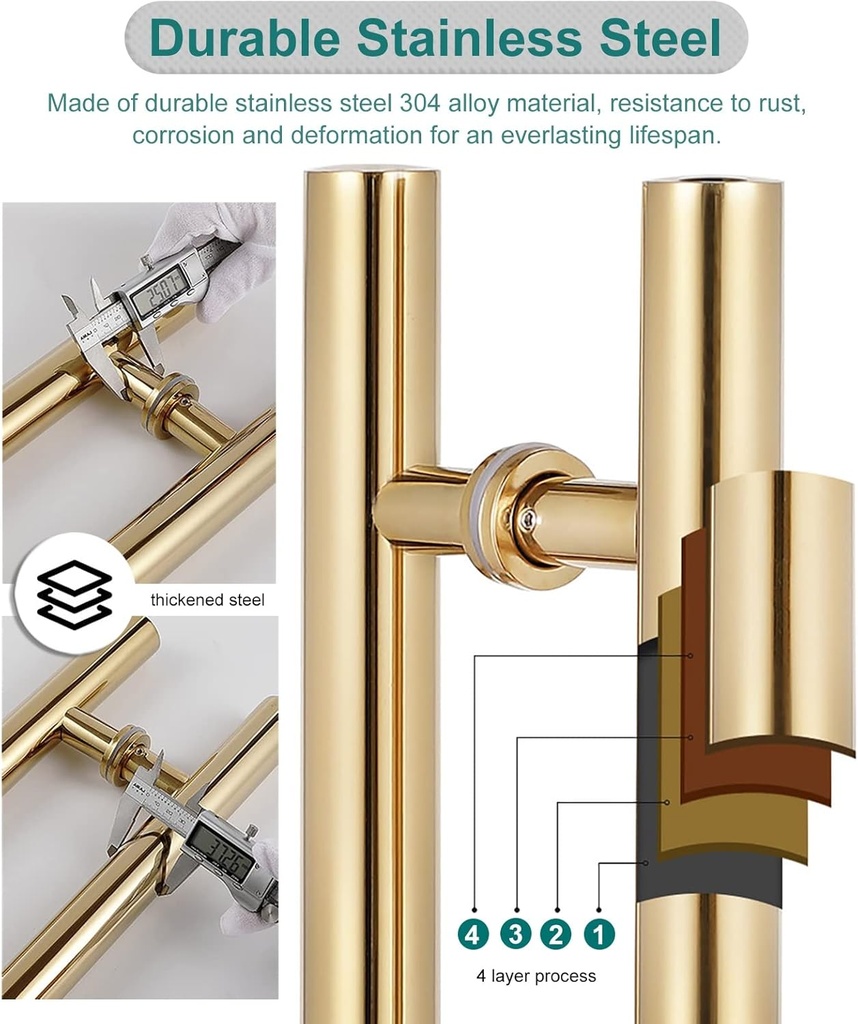 Durable Stainless Steel

Made of durable stainless steel 304 alloy material, resistance to rust, corrosion and deformation for an everlasting lifespan.

25.07

thickened steel

37.26

4 3 2 1

4 layer process